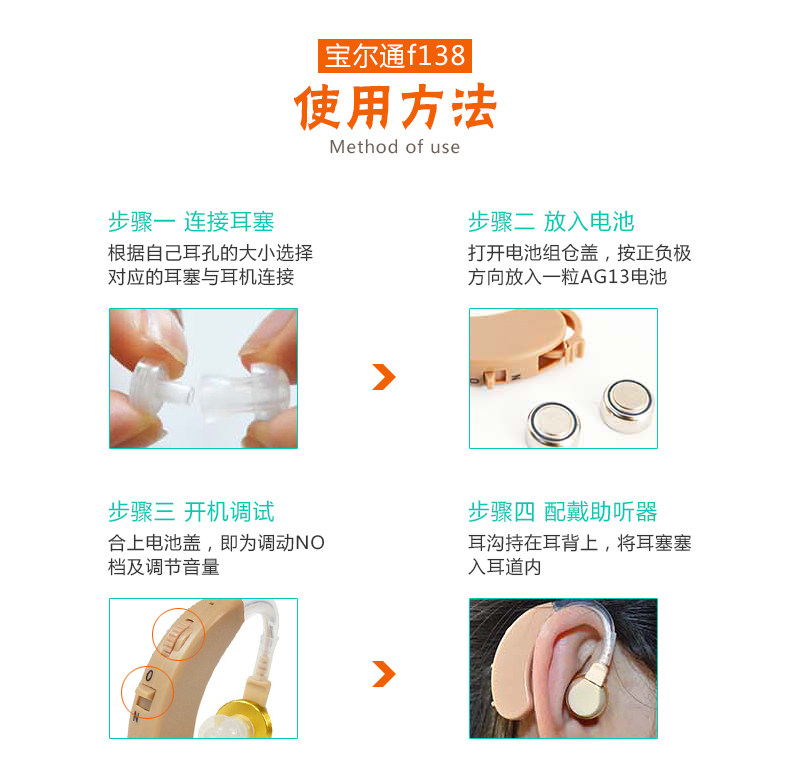 宝尔通f138

使用方法

Method of use

步骤一 连接耳塞

根据自己耳孔的大小选择对应的耳塞与耳机连接

步骤二 放入电池

打开电池组仓盖，按正负极方向放入一粒AG13电池

步骤三 开机调试

合上电池盖，即为调动NO档及调节音量

O
N

步骤四 配戴助听器

耳沟持在耳背上，将耳塞塞入耳道内