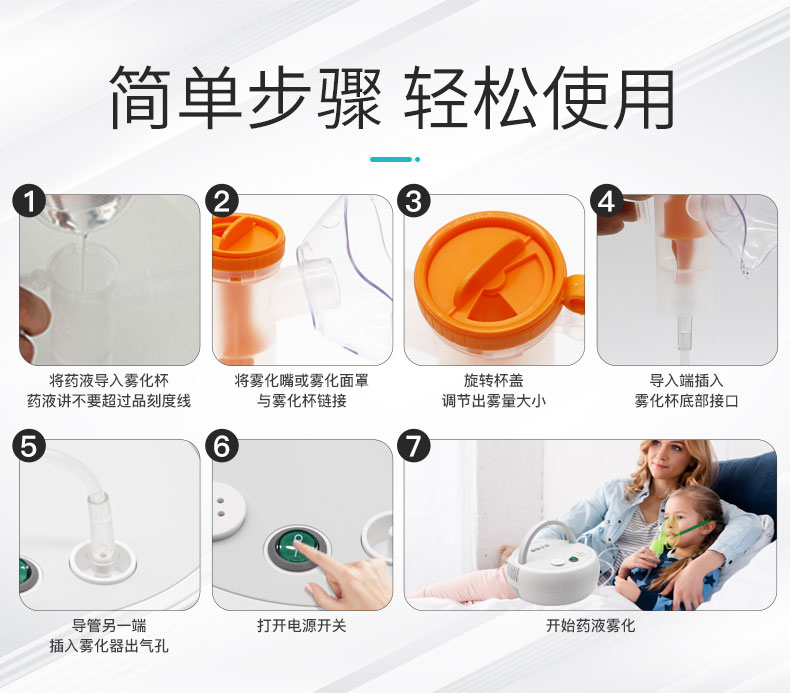 简单步骤 轻松使用

1
将药液导入雾化杯
药液讲不要超过品刻度线

2
将雾化嘴或雾化面罩
与雾化杯链接

3
旋转杯盖
调节出雾量大小

4
导入端插入
雾化杯底部接口

5
导管另一端
插入雾化器出气孔

6
打开电源开关

7
开始药液雾化