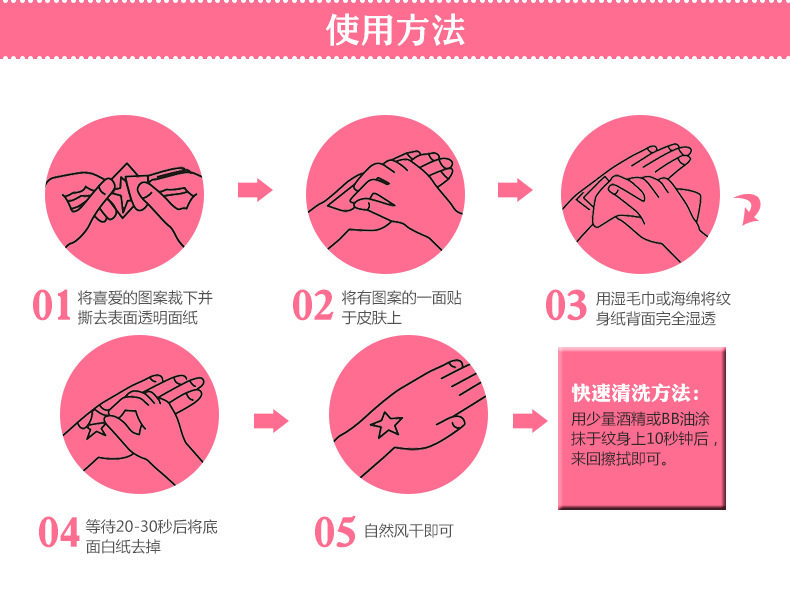 使用方法

01 将喜爱的图案裁下并撕去表面透明面纸

02 将有图案的一面贴于皮肤上

03 用湿毛巾或海绵将纹身纸背面完全湿透

04 等待20-30秒后将底面白纸去掉

05 自然风干即可

快速清洗方法：
用少量酒精或BB油涂抹于纹身上10秒钟后，来回擦拭即可。