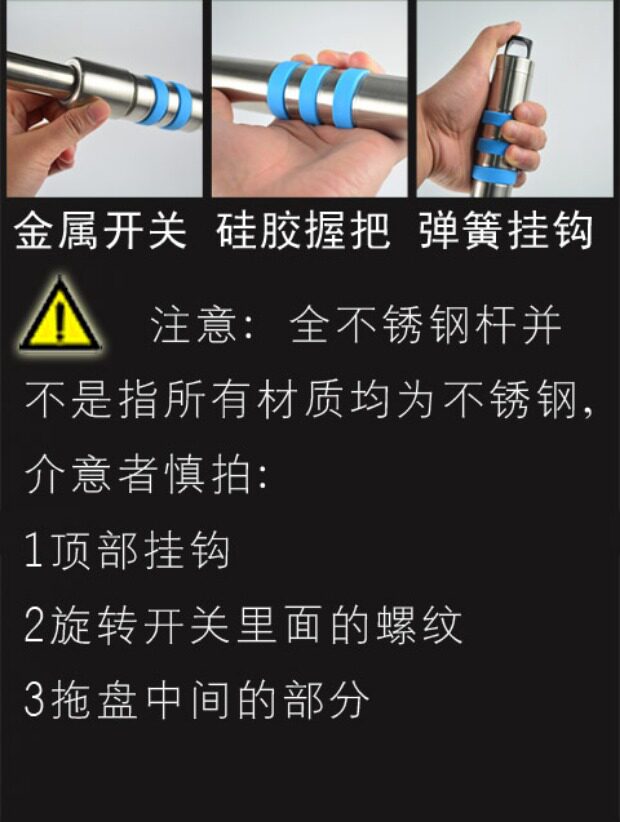 金属开关 硅胶握把 弹簧挂钩

注意：全不锈钢杆并不是指所有材质均为不锈钢，介意者慎拍：

1顶部挂钩

2旋转开关里面的螺纹

3拖盘中间的部分