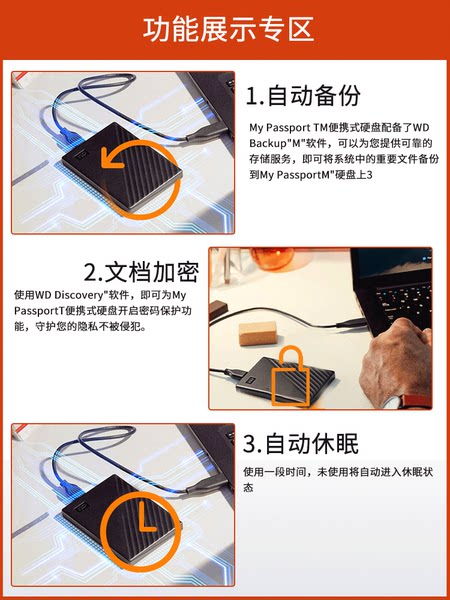 功能展示专区

1.自动备份

My Passport TM便携式硬盘配备了WD Backup"M"软件，可以为您提供可靠的存储服务，即可将系统中的重要文件备份到My PassportM"硬盘上3

2.文档加密

使用WD Discovery"软件，即可为My PassportT便携式硬盘开启密码保护功能，守护您的隐私不被侵犯。

3.自动休眠

使用一段时间，未使用将自动进入休眠状态