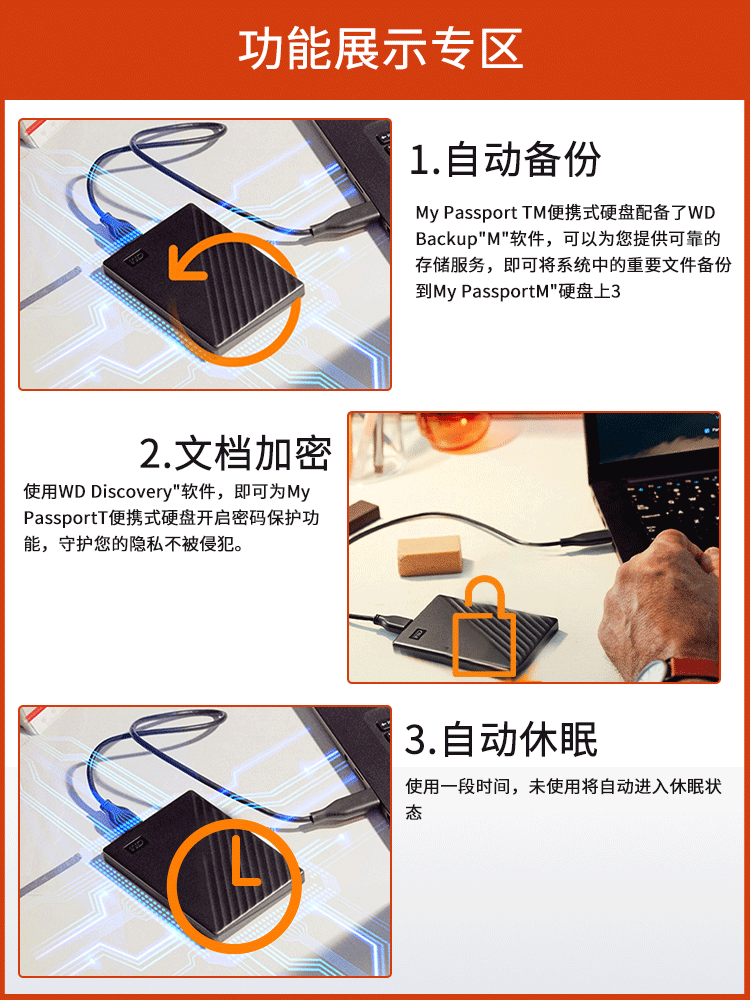 功能展示专区

1.自动备份

My Passport TM便携式硬盘配备了WD Backup"M"软件，可以为您提供可靠的存储服务，即可将系统中的重要文件备份到My PassportM"硬盘上3

2.文档加密

使用WD Discovery"软件，即可为My PassportT便携式硬盘开启密码保护功能，守护您的隐私不被侵犯。

3.自动休眠

使用一段时间，未使用将自动进入休眠状态