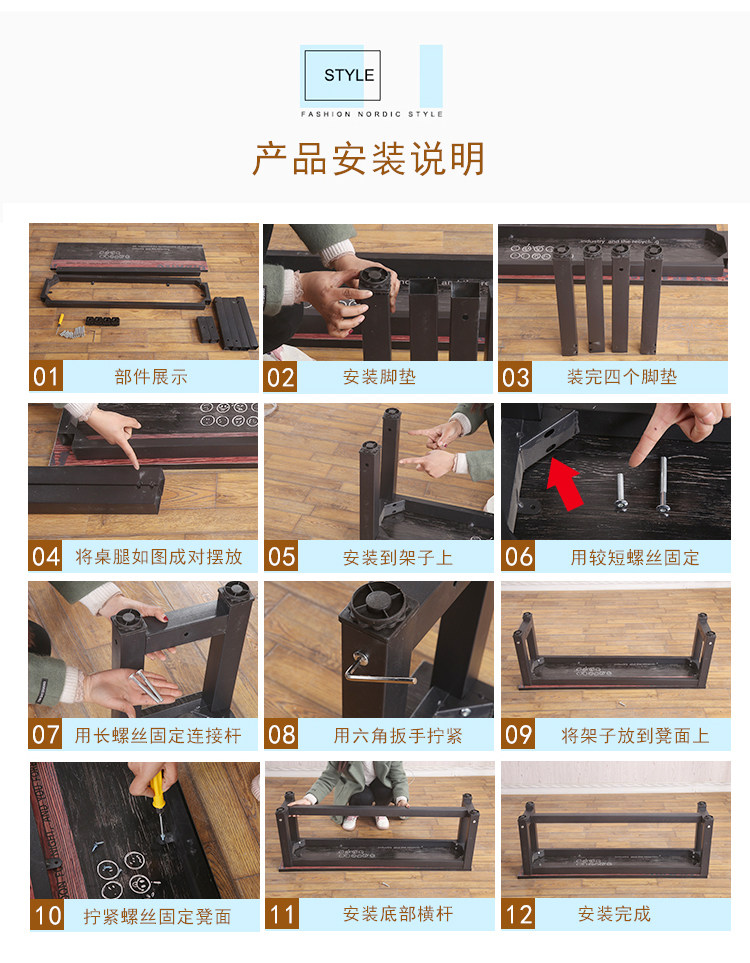 STYLE

FASHION NORDIC STYLE

产品安装说明

01 部件展示

02 安装脚垫

03 装完四个脚垫

04 将桌腿如图成对摆放

05 安装到架子上

06 用较短螺丝固定

07 用长螺丝固定连接杆

08 用六角扳手拧紧

09 将架子放到凳面上

10 拧紧螺丝固定凳面

11 安装底部横杆

12 安装完成