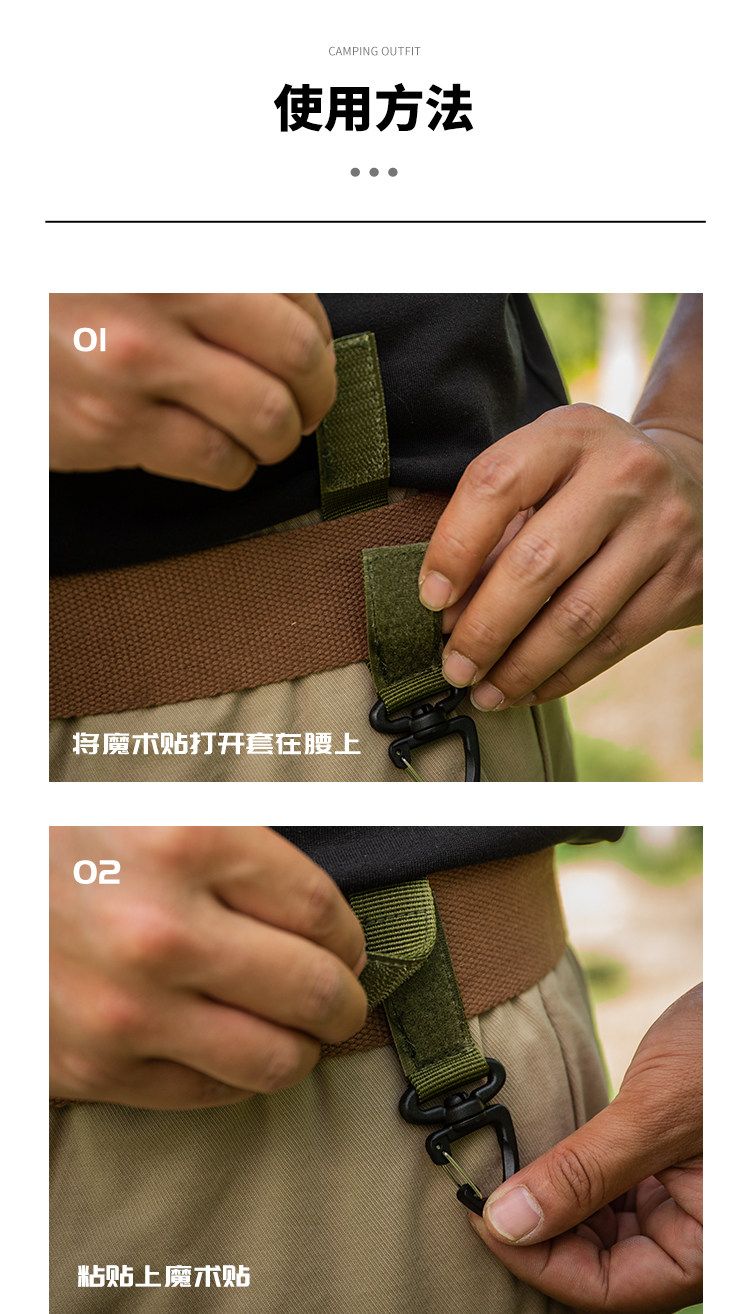 CAMPING OUTFIT

使用方法

01

将魔术贴打开套在腰上

02

粘贴上魔术贴