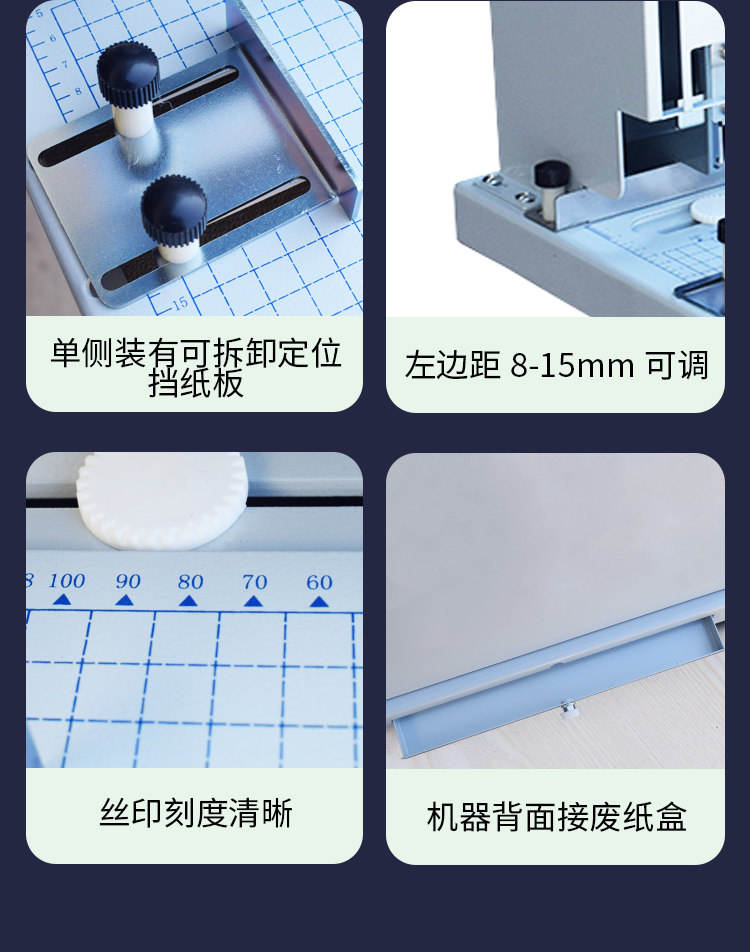 5
6
7
8
15

单侧装有可拆卸定位挡纸板

左边距 8-15mm 可调

8 100 90 80 70 60

丝印刻度清晰

机器背面接废纸盒