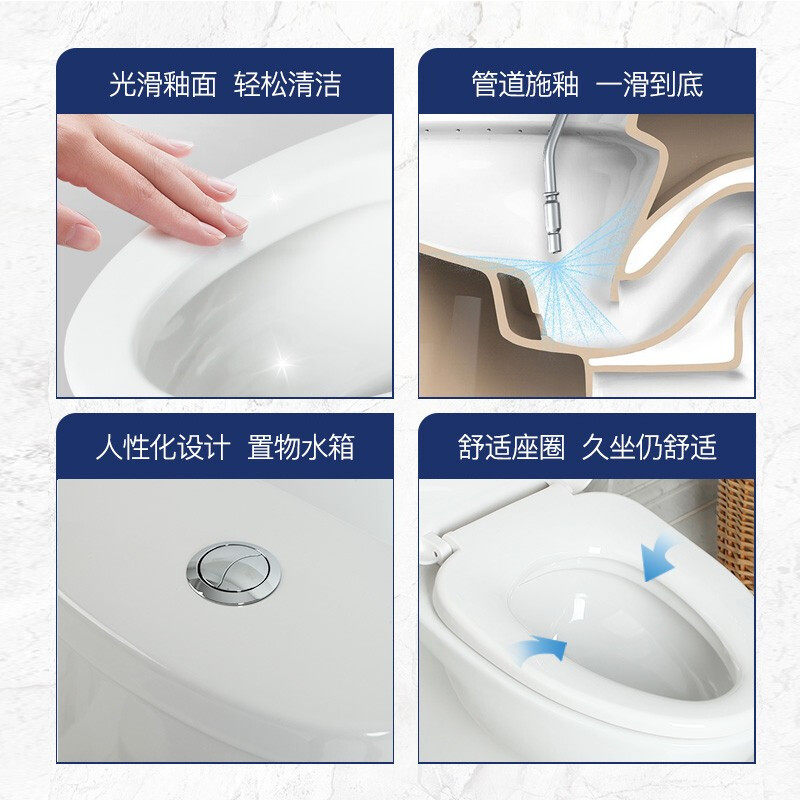 光滑釉面 轻松清洁

管道施釉 一滑到底

人性化设计 置物水箱

舒适座圈 久坐仍舒适