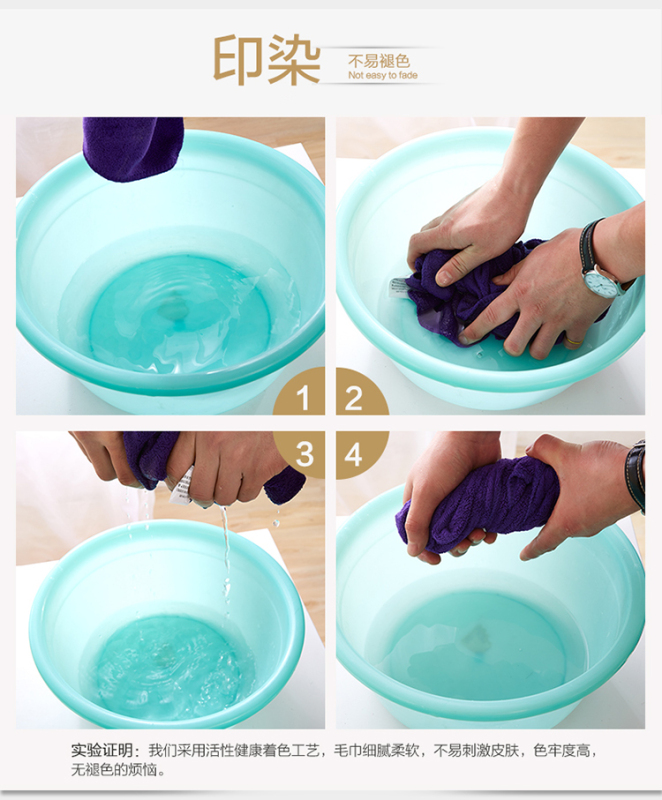 印染

不易褪色
Not easy to fade

1

2

3

4

实验证明：我们采用活性健康着色工艺，毛巾细腻柔软，不易刺激皮肤，色牢度高，无褪色的烦恼。