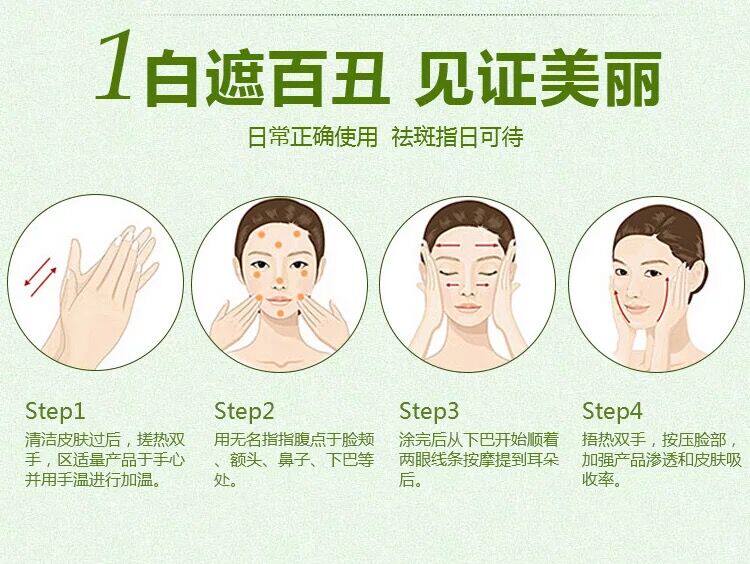 1白遮百丑 见证美丽

日常正确使用 祛斑指日可待

Step1
清洁皮肤过后，搓热双手，区适量产品于手心并用手温进行加温。

Step2
用无名指指腹点于脸颊、额头、鼻子、下巴等处。

Step3
涂完后从下巴开始顺着两眼线条按摩提到耳朵后。

Step4
捂热双手，按压脸部，加强产品渗透和皮肤吸收率。