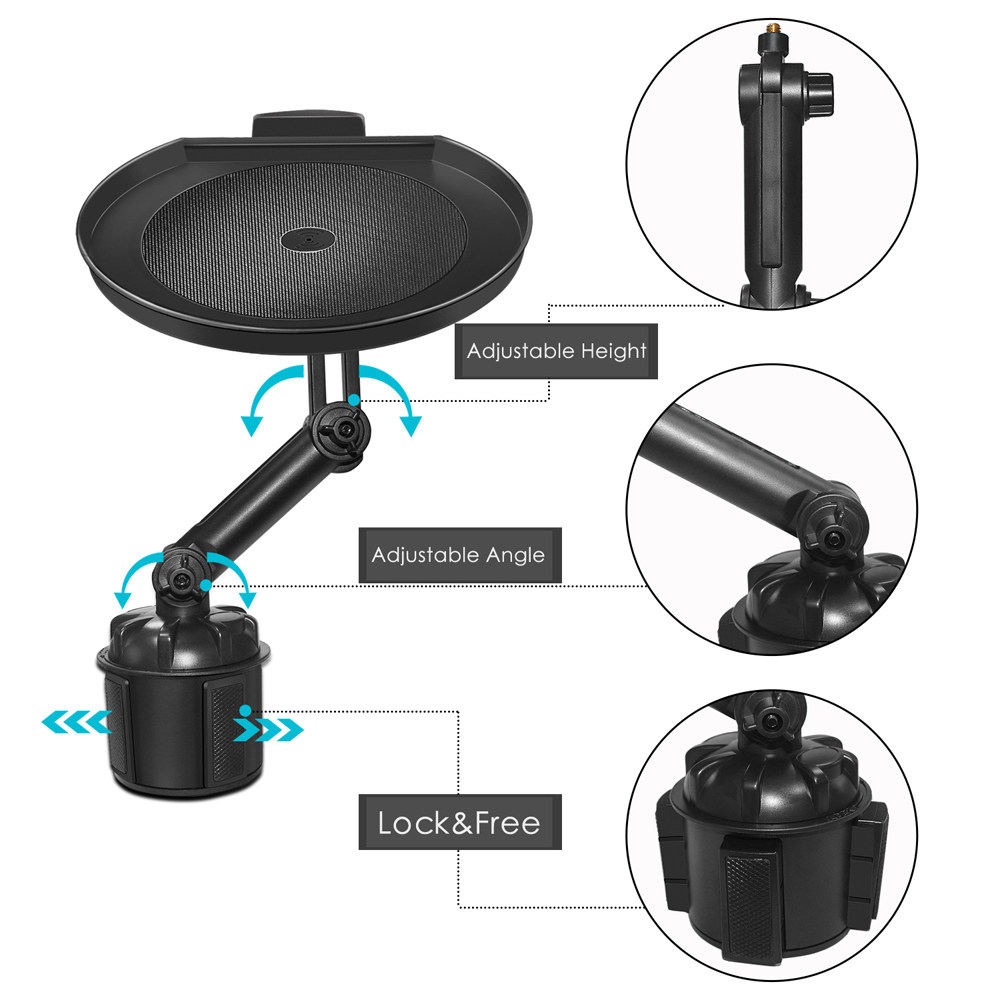 Adjustable Height

Adjustable Angle

Lock&Free