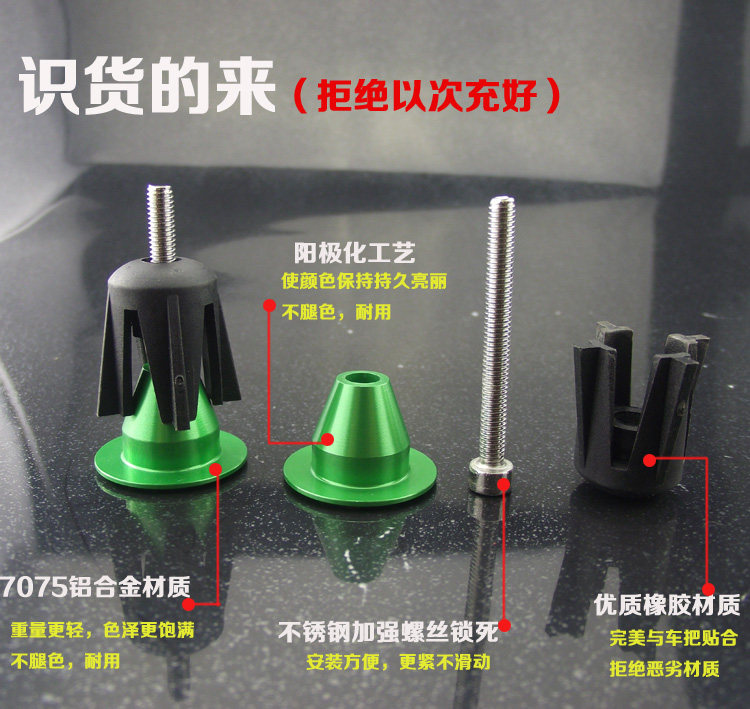 识货的来（拒绝以次充好）

阳极化工艺
使颜色保持持久亮丽
不腿色，耐用

7075铝合金材质
重量更轻，色泽更饱满
不腿色，耐用

不锈钢加强螺丝锁死
安装方便，更紧不滑动

优质橡胶材质
完美与车把贴合
拒绝恶劣材质