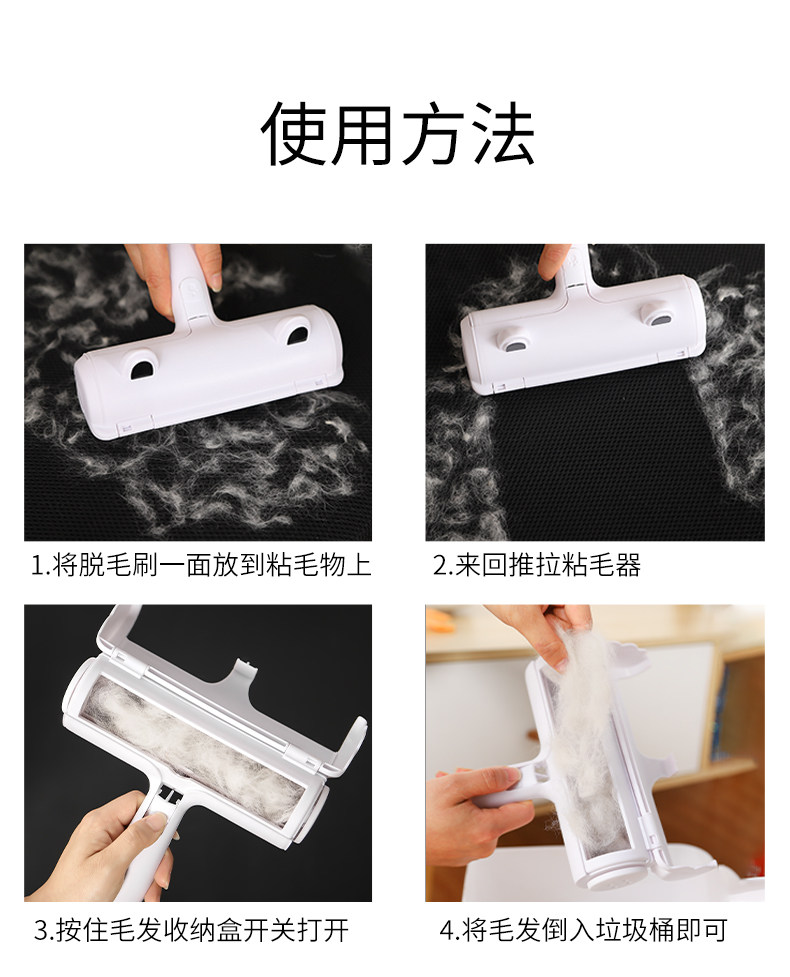 使用方法

1.将脱毛刷一面放到粘毛物上

2.来回推拉粘毛器

3.按住毛发收纳盒开关打开

4.将毛发倒入垃圾桶即可