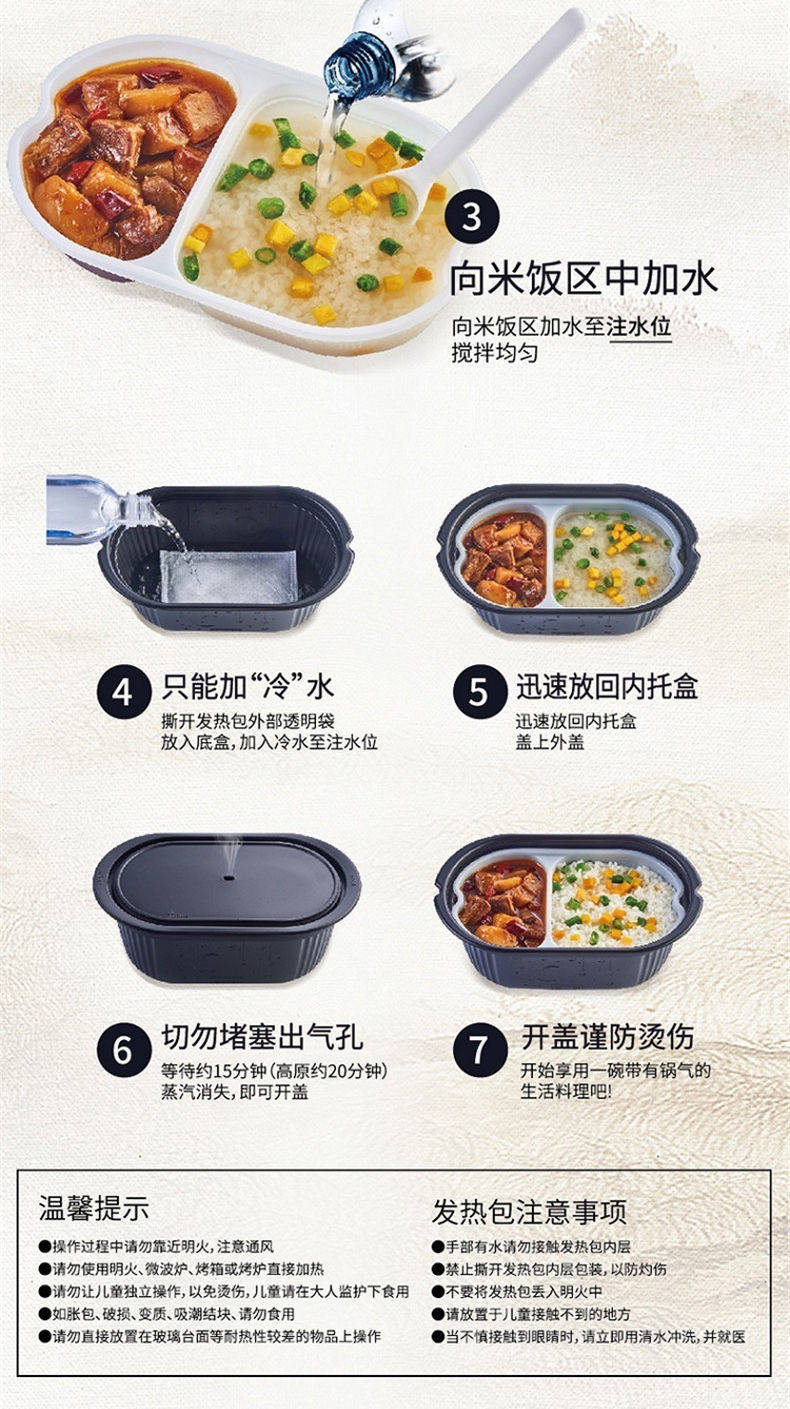 3
向米饭区中加水
向米饭区加水至注水位
搅拌均匀

4
只能加“冷”水
撕开发热包外部透明袋
放入底盒，加入冷水至注水位

5
迅速放回内托盒
迅速放回内托盒
盖上外盖

6
切勿堵塞出气孔
等待约15分钟（高原约20分钟）
蒸汽消失，即可开盖

7
开盖谨防烫伤
开始享用一碗带有锅气的
生活料理吧！

温馨提示
●操作过程中请勿靠近明火，注意通风
●请勿使用明火、微波炉、烤箱或烤炉直接加热
●请勿让儿童独立操作，以免烫伤，儿童请在大人监护下食用
●如胀包、破损、变质、吸潮结块、请勿食用
●请勿直接放置在玻璃台面等耐热性较差的物品上操作

发热包注意事项
●手部有水请勿接触发热包内层
●禁止撕开发热包内层包装，以防灼伤
●不要将发热包丢入明火中
●请放置于儿童接触不到的地方
●当不慎接触到眼睛时，请立即用清水冲洗，并就医