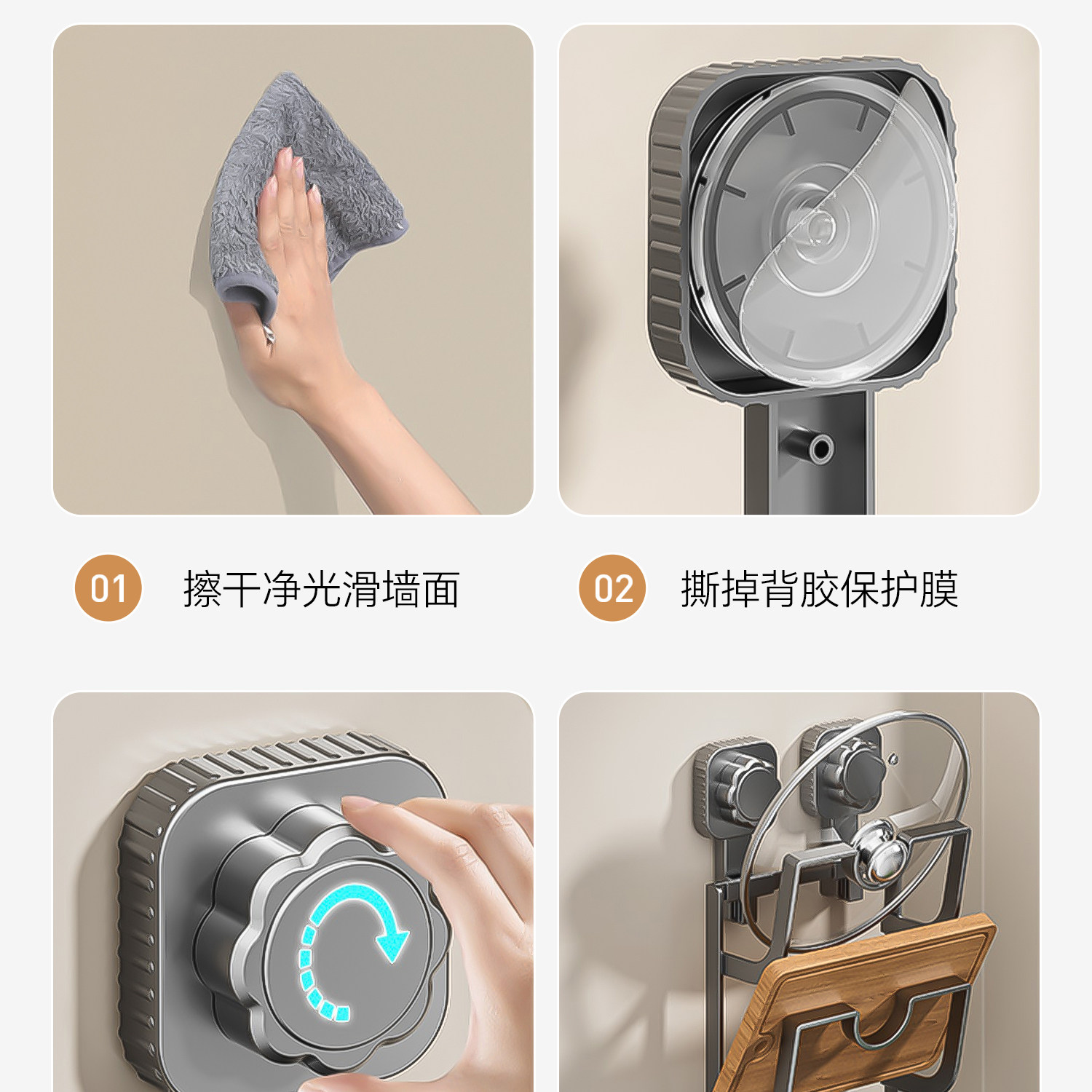 01 擦干净光滑墙面

02 撕掉背胶保护膜