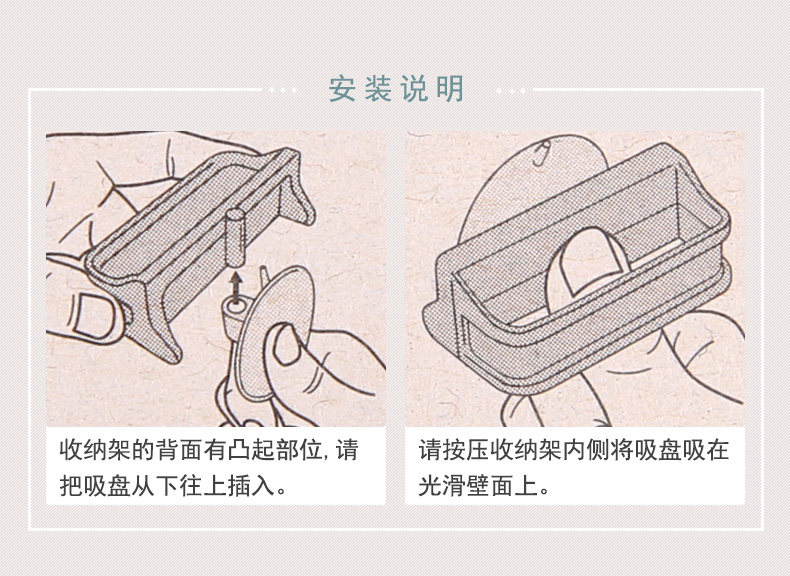 安装说明

收纳架的背面有凸起部位, 请把吸盘从下往上插入。

请按压收纳架内侧将吸盘吸在光滑壁面上。