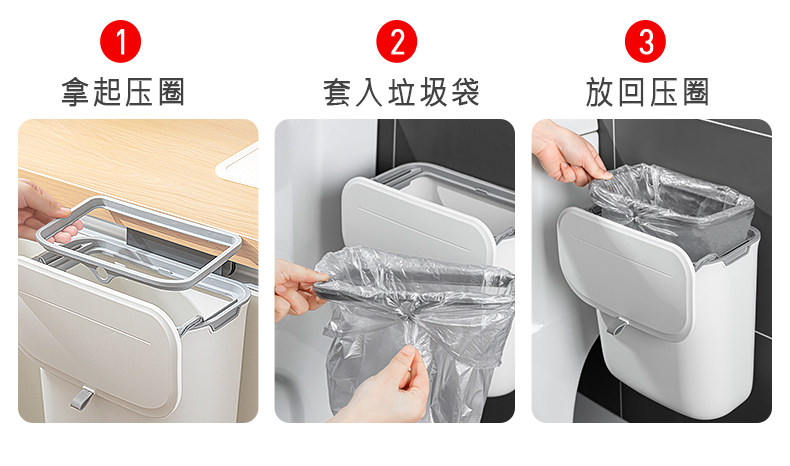 1
拿起压圈

2
套入垃圾袋

3
放回压圈