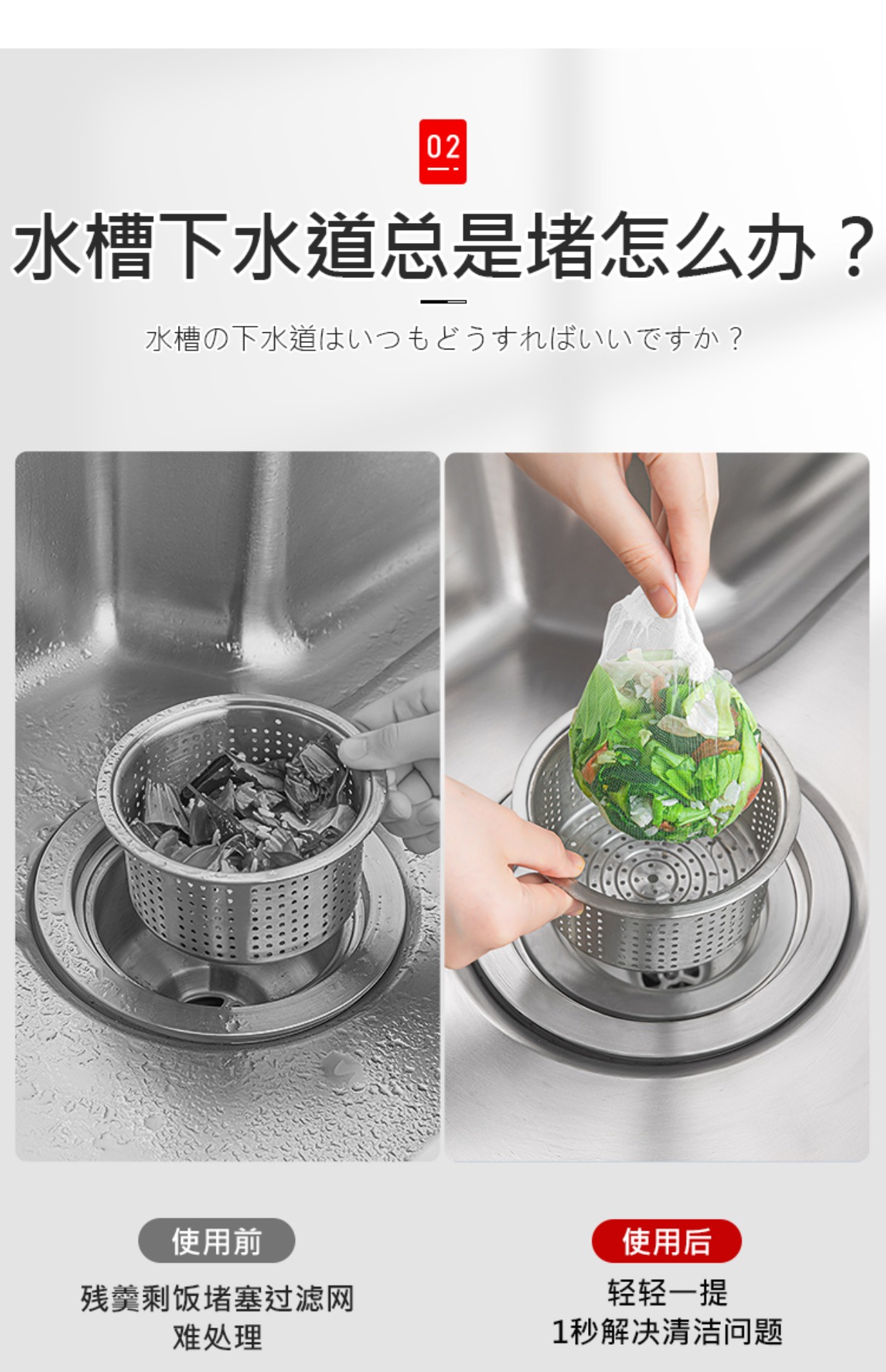 02

水槽下水道总是堵怎么办？

水槽の下水道はいつもどうすればいいですか？

使用前

残羹剩饭堵塞过滤网
难处理

使用后

轻轻一提
1秒解决清洁问题