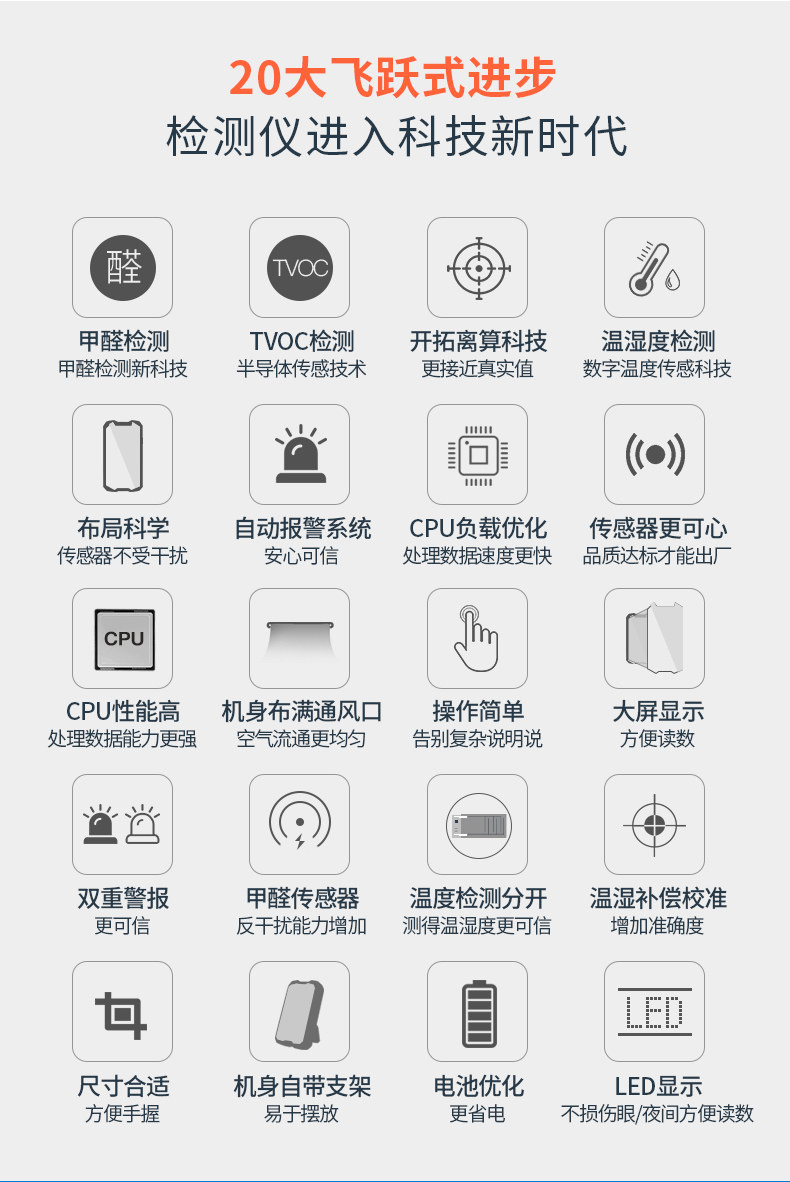 20大飞跃式进步
检测仪进入科技新时代

醛

甲醛检测
甲醛检测新科技

TVOC

TVOC检测
半导体传感技术

开拓离算科技
更接近真实值

温湿度检测
数字温度传感科技

布局科学
传感器不受干扰

自动报警系统
安心可信

CPU负载优化
处理数据速度更快

传感器更可心
品质达标才能出厂

CPU

CPU性能高
处理数据能力更强

机身布满通风口
空气流通更均匀

操作简单
告别复杂说明说

大屏显示
方便读数

双重警报
更可信

甲醛传感器
反干扰能力增加

温度检测分开
测得温湿度更可信

温湿补偿校准
增加准确度

尺寸合适
方便手握

机身自带支架
易于摆放

电池优化
更省电

LED

LED显示
不损伤眼/夜间方便读数