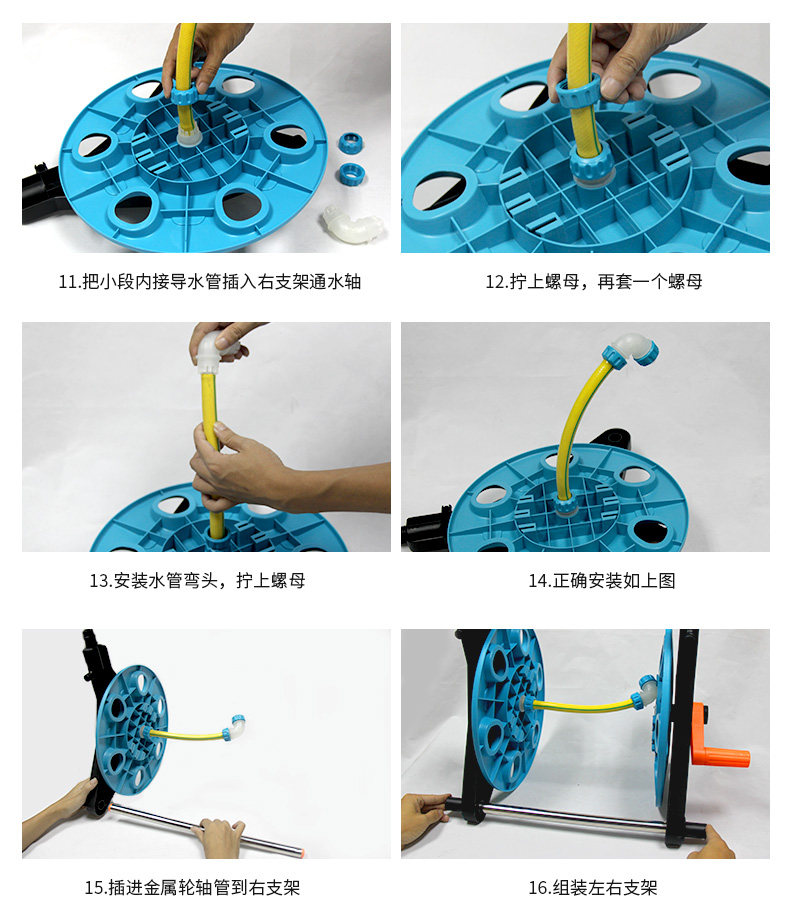 11.把小段内接导水管插入右支架通水轴

12.拧上螺母，再套一个螺母

13.安装水管弯头，拧上螺母

14.正确安装如上图

15.插进金属轮轴管到右支架

16.组装左右支架