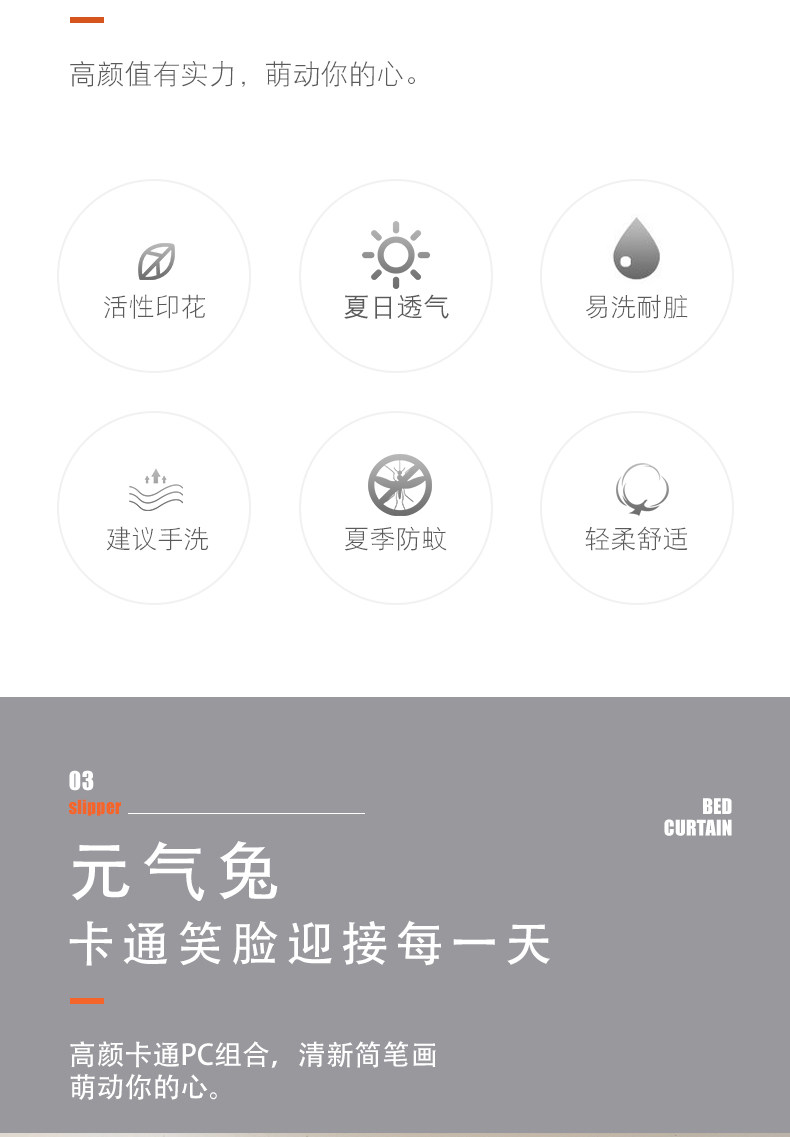 高颜值有实力，萌动你的心。

活性印花

夏日透气

易洗耐脏

建议手洗

夏季防蚊

轻柔舒适

03
slipper

BED
CURTAIN

元气兔
卡通笑脸迎接每一天

高颜卡通PC组合，清新简笔画
萌动你的心。