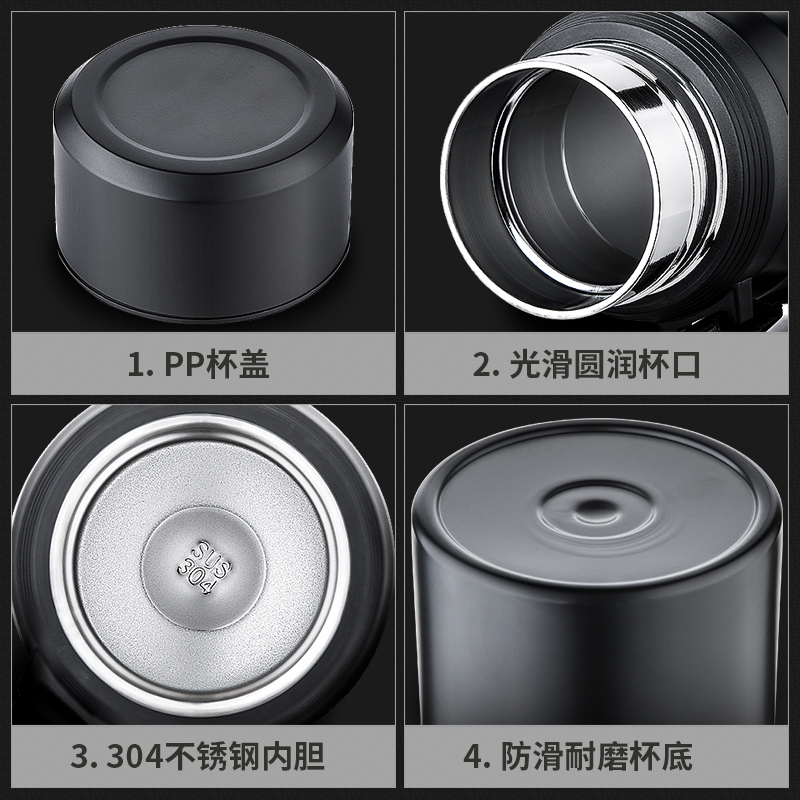 1. PP杯盖

2. 光滑圆润杯口

SUS
304

3. 304不锈钢内胆

4. 防滑耐磨杯底