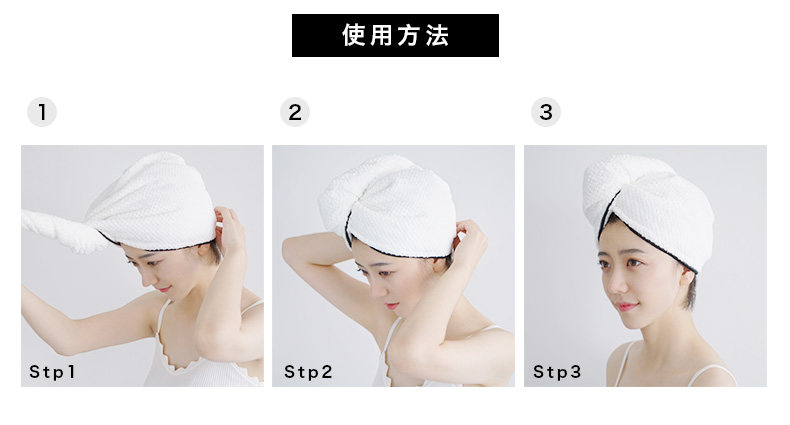 使用方法

1

Stp1

2

Stp2

3

Stp3