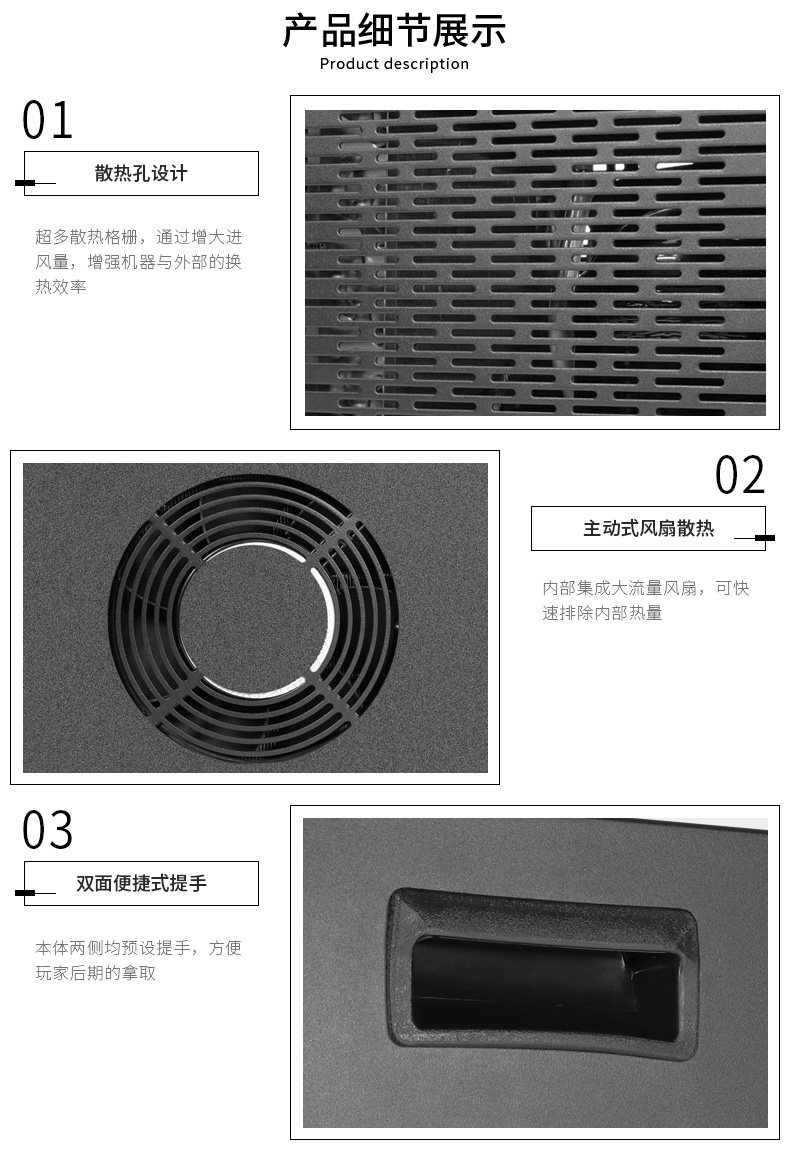 产品细节展示
Product description

01

散热孔设计

超多散热格栅，通过增大进风量，增强机器与外部的换热效率

02

主动式风扇散热

内部集成大流量风扇，可快速排除内部热量

03

双面便捷式提手

本体两侧均预设提手，方便玩家后期的拿取