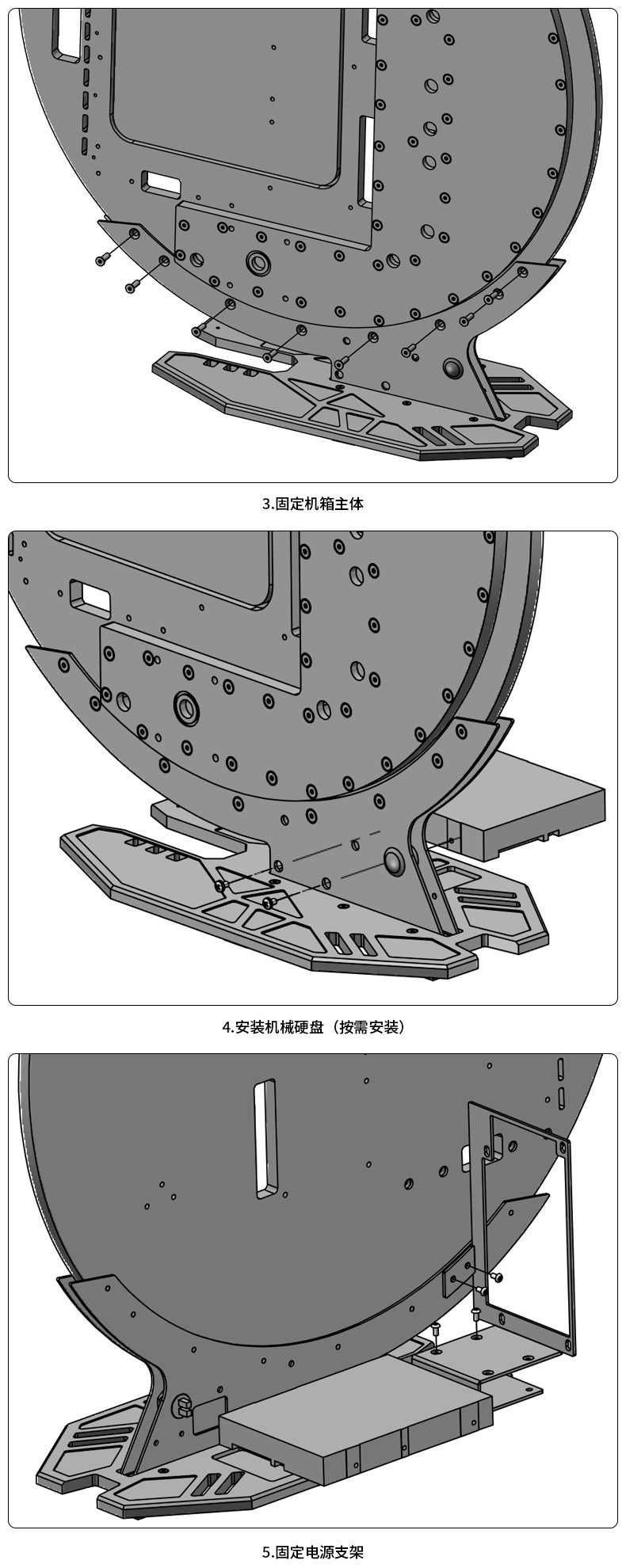 3.固定机箱主体

4.安装机械硬盘（按需安装）

5.固定电源支架