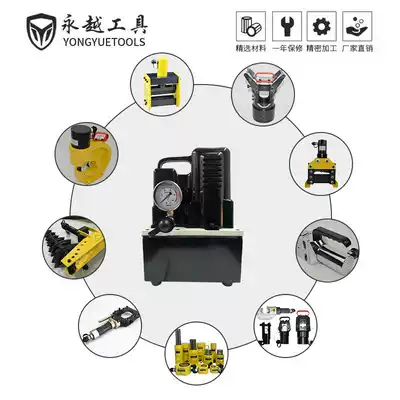 永越工具
YONGYUETOOLS

精选材料 一年保修 精密加工 厂家直销