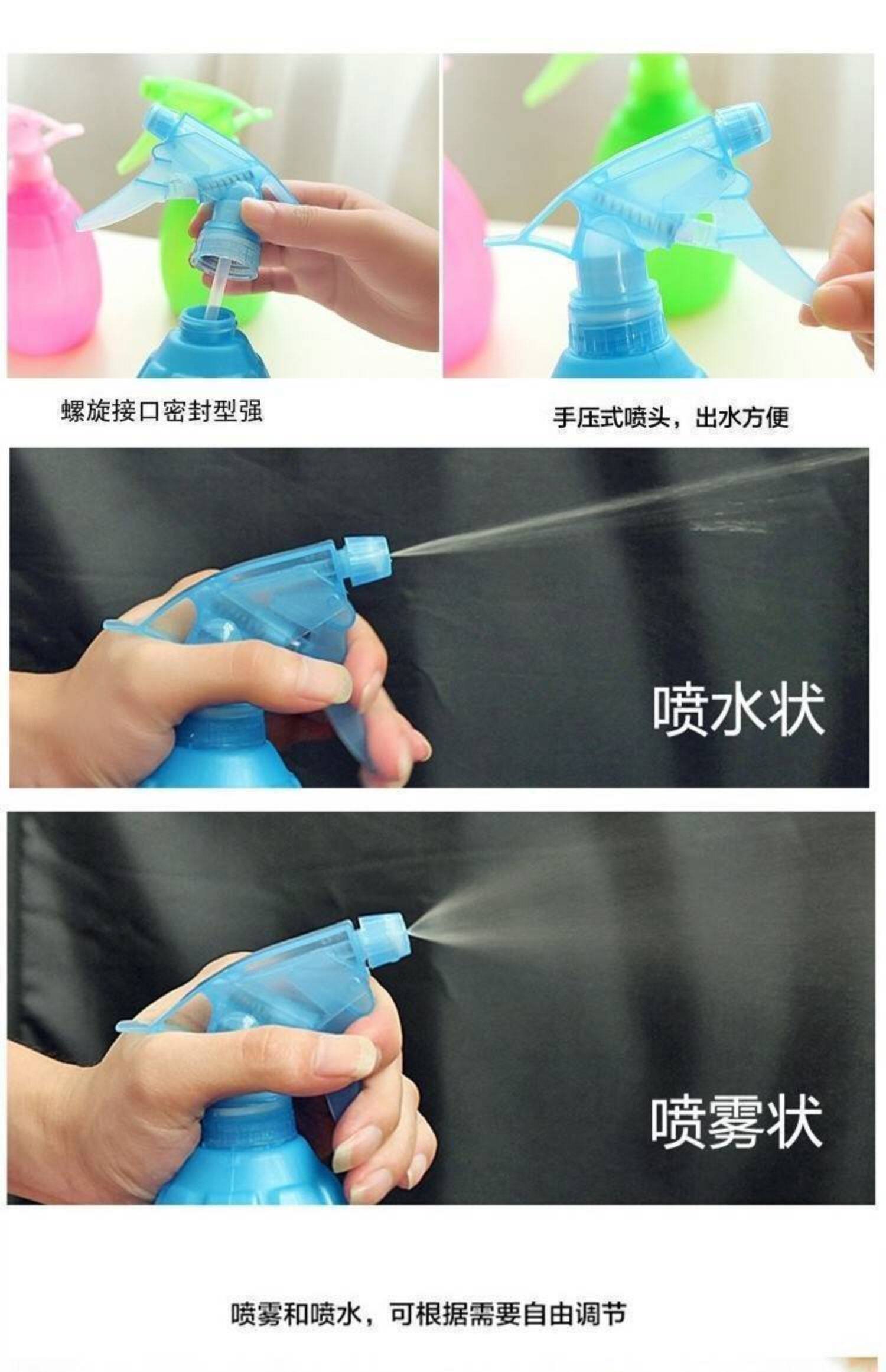 螺旋接口密封型强

手压式喷头，出水方便

喷水状

喷雾状

喷雾和喷水，可根据需要自由调节