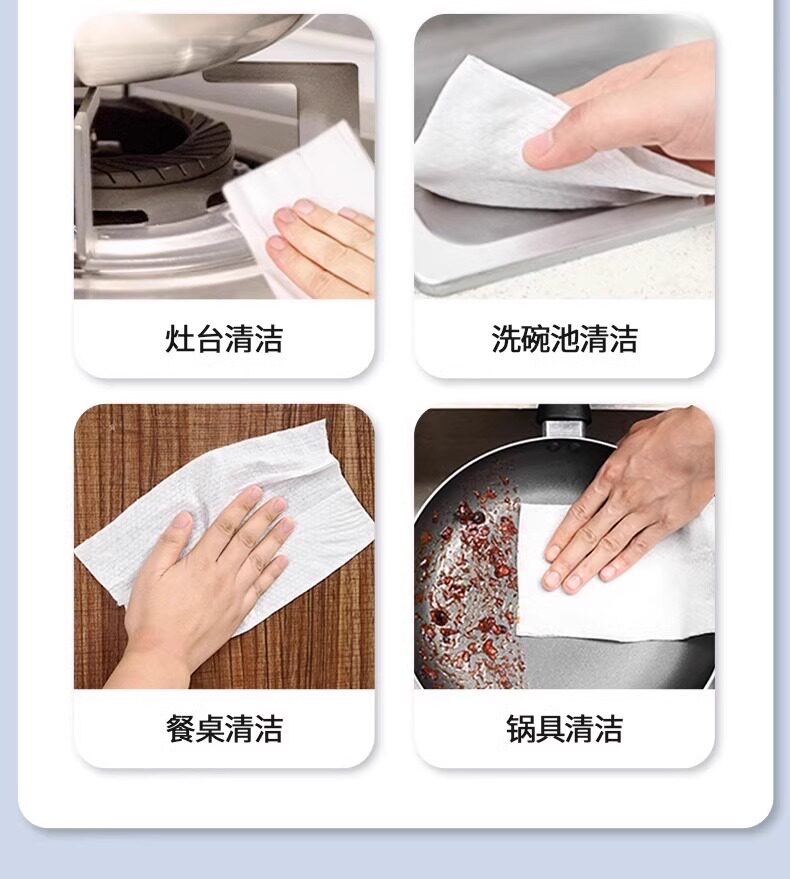 灶台清洁

洗碗池清洁

餐桌清洁

锅具清洁