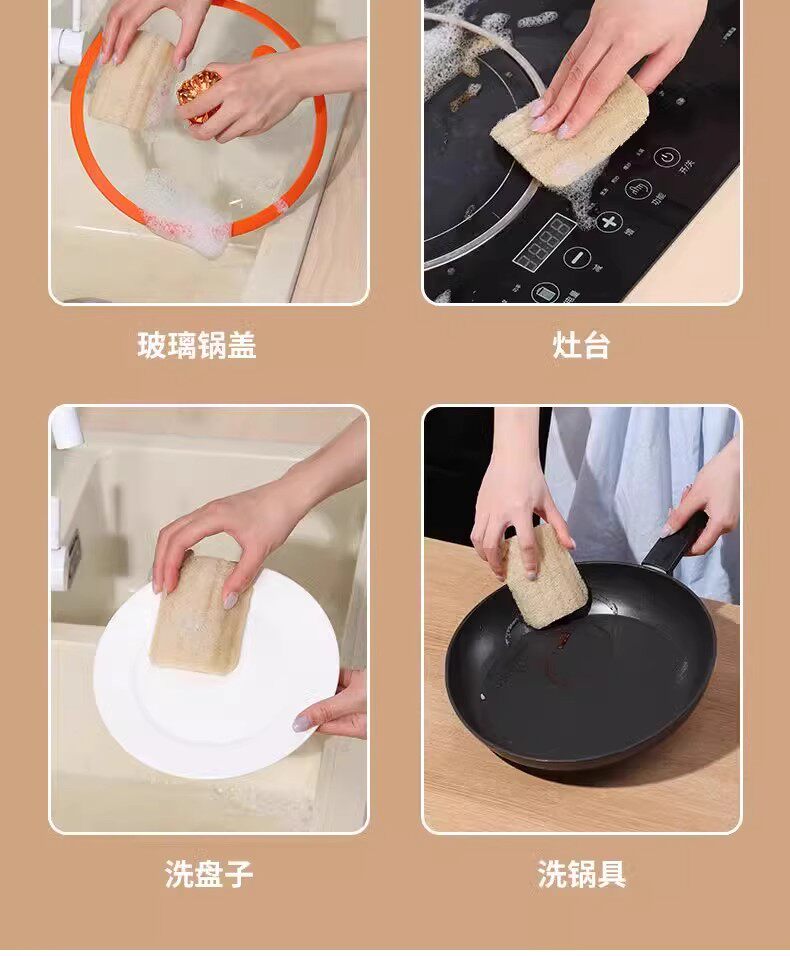 玻璃锅盖

灶台

洗盘子

洗锅具