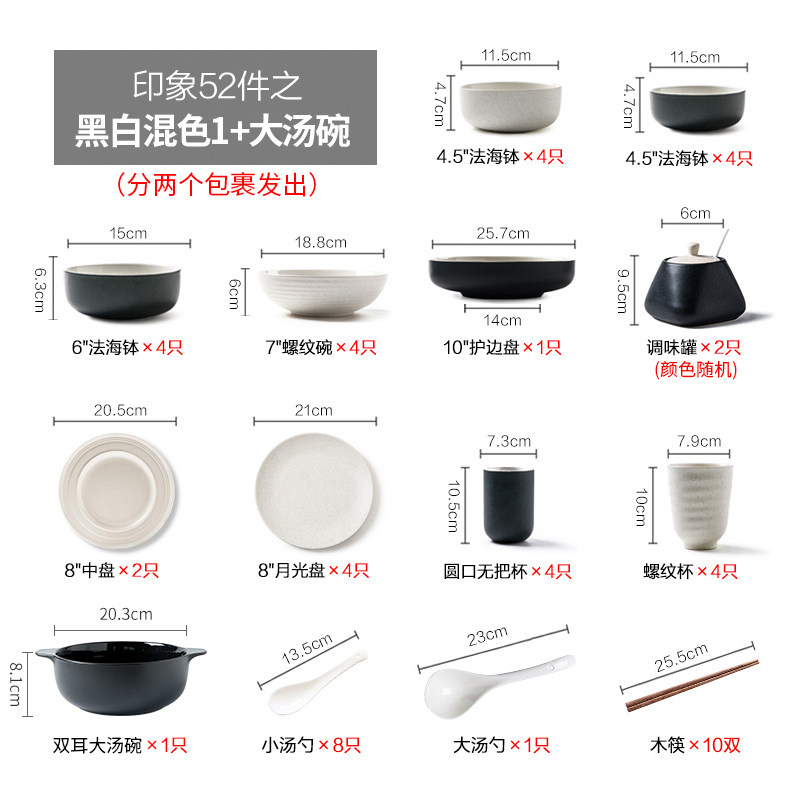 印象52件之
黑白混色1+大汤碗

（分两个包裹发出）

11.5cm
4.7cm
4.5"法海钵 ×4只

11.5cm
4.7cm
4.5"法海钵 ×4只

15cm
6.3cm
6"法海钵 ×4只

18.8cm
6cm
7"螺纹碗 ×4只

25.7cm
14cm
10"护边盘 ×1只

6cm
9.5cm
调味罐 ×2只
(颜色随机)

20.5cm
8"中盘 ×2只

21cm
8"月光盘 ×4只

7.3cm
10.5cm
圆口无把杯 ×4只

7.9cm
10cm
螺纹杯 ×4只

20.3cm
8.1cm
双耳大汤碗 ×1只

13.5cm
小汤勺 ×8只

23cm
大汤勺 ×1只

25.5cm
木筷 ×10双