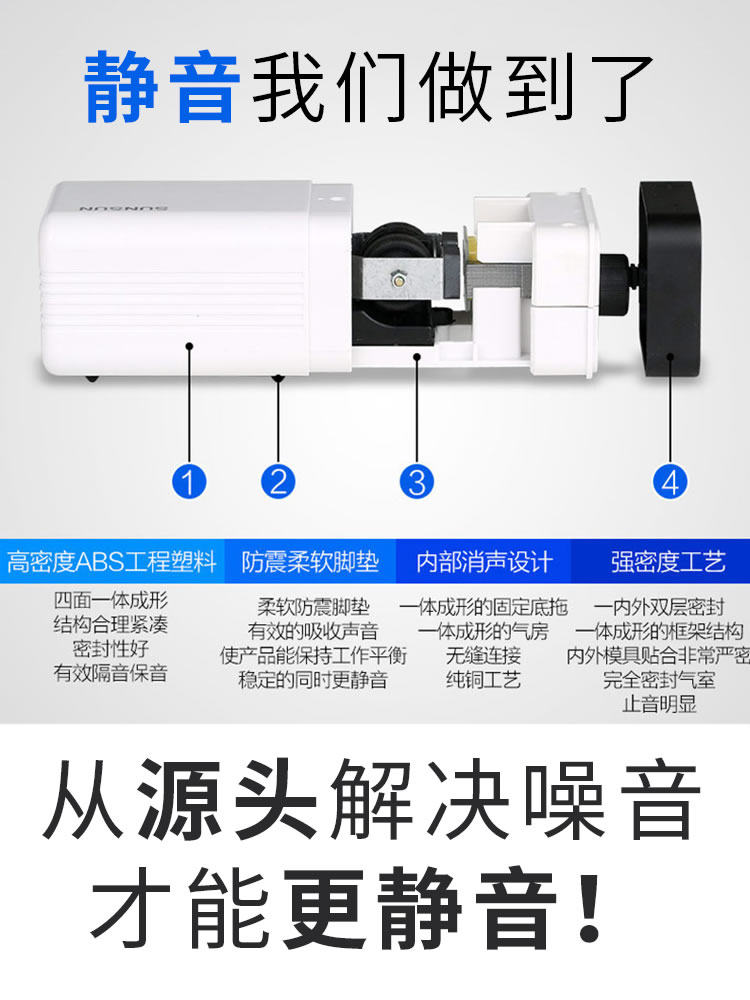 静音我们做到了

SUNSUN

1
2
3
4

高密度ABS工程塑料
四面一体成形
结构合理紧凑
密封性好
有效隔音保音

防震柔软脚垫
柔软防震脚垫
有效的吸收声音
使产品能保持工作平衡
稳定的同时更静音

内部消声设计
一体成形的固定底拖
一体成形的气房
无缝连接
纯铜工艺

强密度工艺
一内外双层密封
一体成形的框架结构
内外模具贴合非常严密
完全密封气室
止音明显

从源头解决噪音
才能更静音！