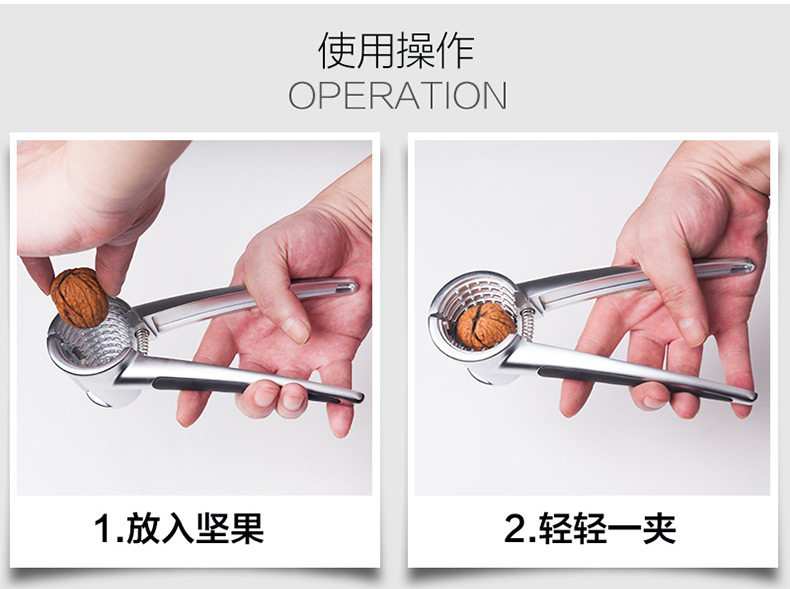 使用操作
OPERATION

1.放入坚果

2.轻轻一夹