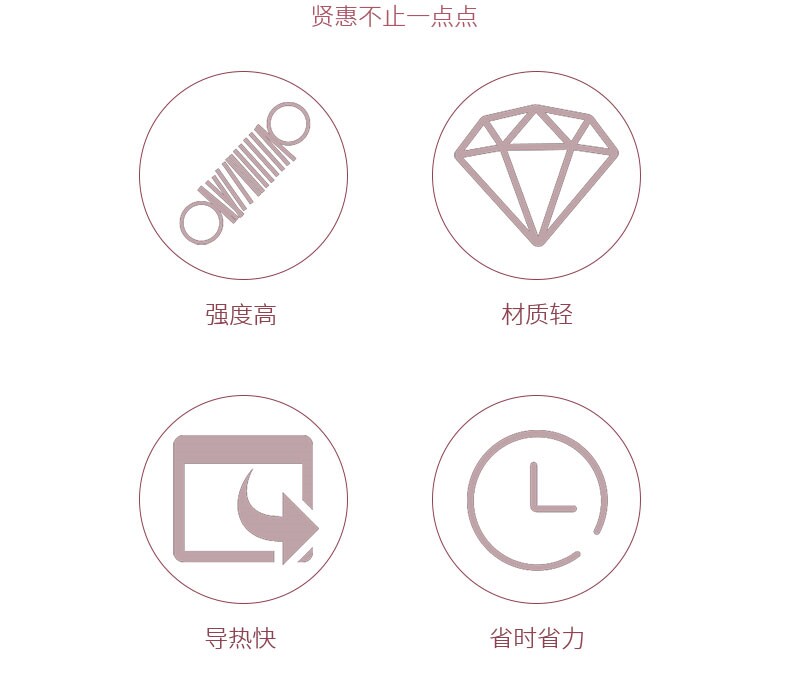 贤惠不止一点点

强度高

材质轻

导热快

省时省力