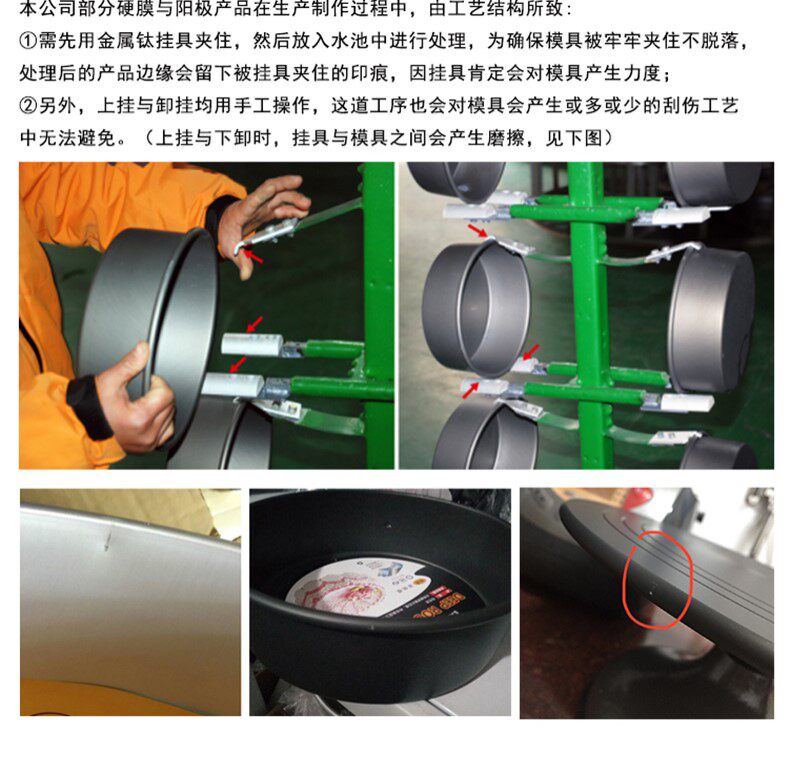 本公司部分硬膜与阳极产品在生产制作过程中，由工艺结构所致：

①需先用金属钛挂具夹住，然后放入水池中进行处理，为确保模具被牢牢夹住不脱落，处理后的产品边缘会留下被挂具夹住的印痕，因挂具肯定会对模具产生力度；

②另外，上挂与卸挂均用手工操作，这道工序也会对模具会产生或多或少的刮伤工艺中无法避免。（上挂与下卸时，挂具与模具之间会产生磨擦，见下图）