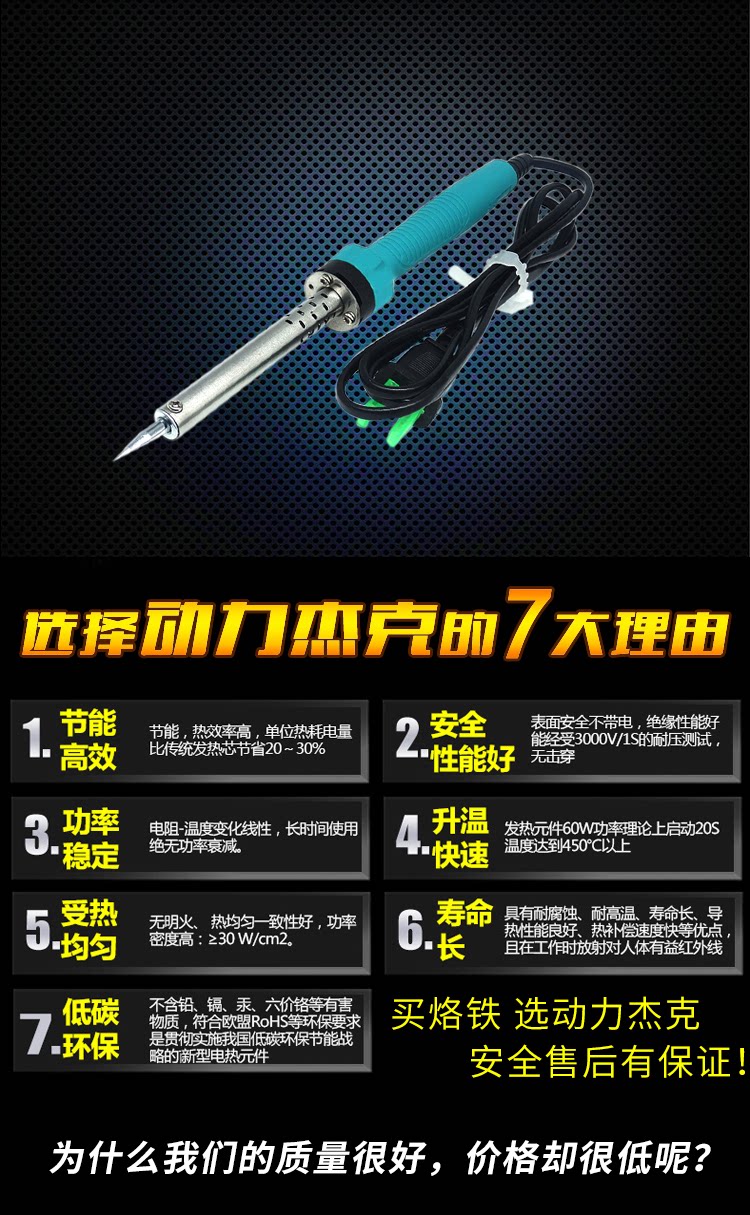 选择动力杰克的7大理由

1. 节能高效
节能，热效率高，单位热耗电量比传统发热芯节省20～30%

2. 安全性能好
表面安全不带电，绝缘性能好能经受3000V/1S的耐压测试，无击穿

3. 功率稳定
电阻-温度变化线性，长时间使用绝无功率衰减。

4. 升温快速
发热元件60W功率理论上启动20S温度达到450°C以上

5. 受热均匀
无明火、热均匀一致性好，功率密度高：≥30 W/cm2。

6. 寿命长
具有耐腐蚀、耐高温、寿命长、导热性能良好、热补偿速度快等优点，且在工作时放射对人体有益红外线

7. 低碳环保
不含铅、镉、汞、六价铬等有害物质，符合欧盟RoHS等环保要求是贯彻实施我国低碳环保节能战略的新型电热元件

买烙铁 选动力杰克
安全售后有保证！

为什么我们的质量很好，价格却很低呢？