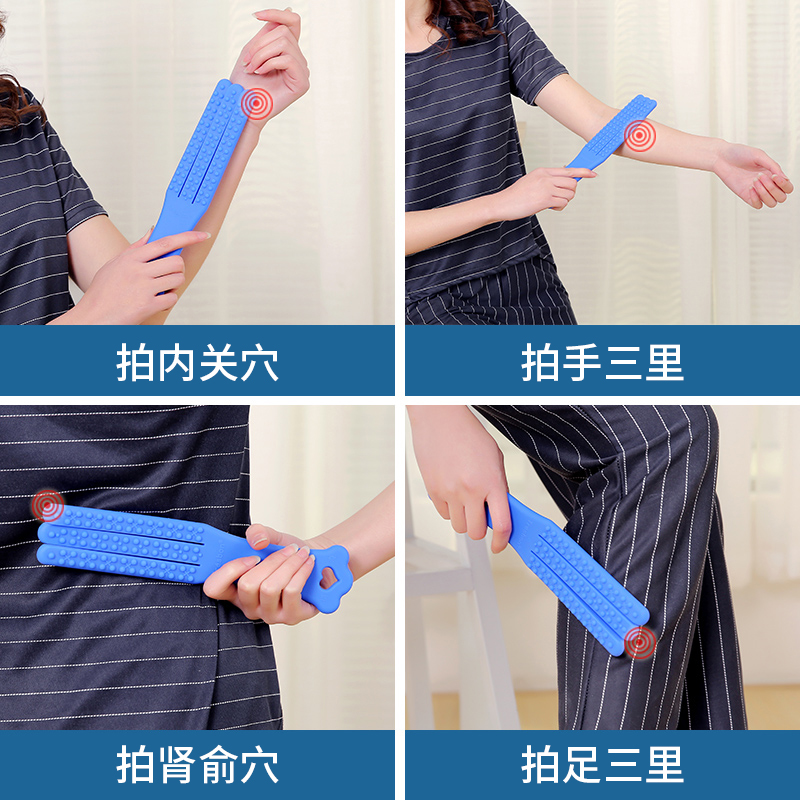 拍内关穴

拍手三里

拍肾俞穴

拍足三里