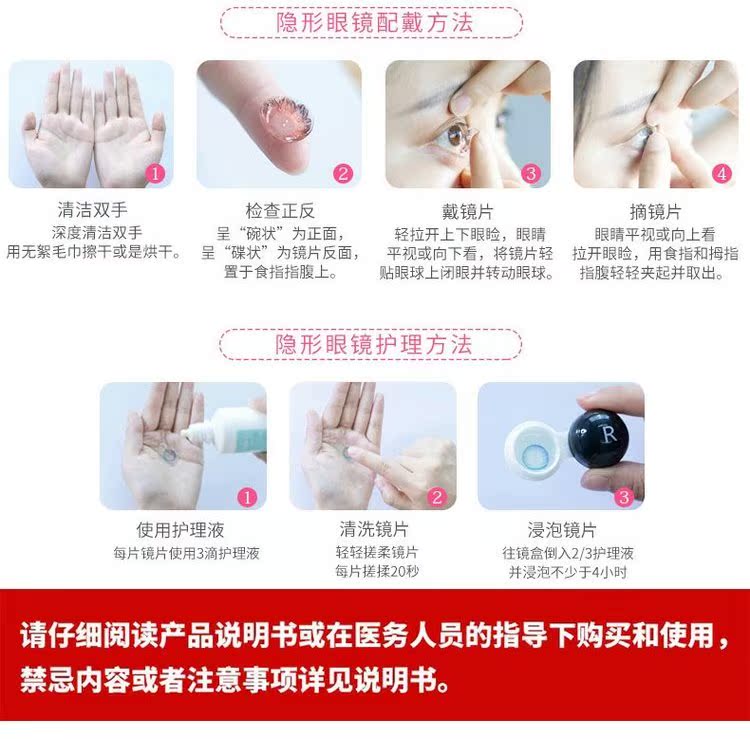 隐形眼镜配戴方法

1
清洁双手
深度清洁双手
用无絮毛巾擦干或是烘干。

2
检查正反
呈“碗状”为正面，
呈“碟状”为镜片反面，
置于食指指腹上。

3
戴镜片
轻拉开上下眼睑，眼睛平视或向下看，将镜片轻贴眼球上闭眼并转动眼球。

4
摘镜片
眼睛平视或向上看
拉开眼睑，用食指和拇指指腹轻轻夹起并取出。

隐形眼镜护理方法

1
使用护理液
每片镜片使用3滴护理液

2
清洗镜片
轻轻搓柔镜片
每片搓揉20秒

R
3
浸泡镜片
往镜盒倒入2/3护理液
并浸泡不少于4小时

请仔细阅读产品说明书或在医务人员的指导下购买和使用，禁忌内容或者注意事项详见说明书。