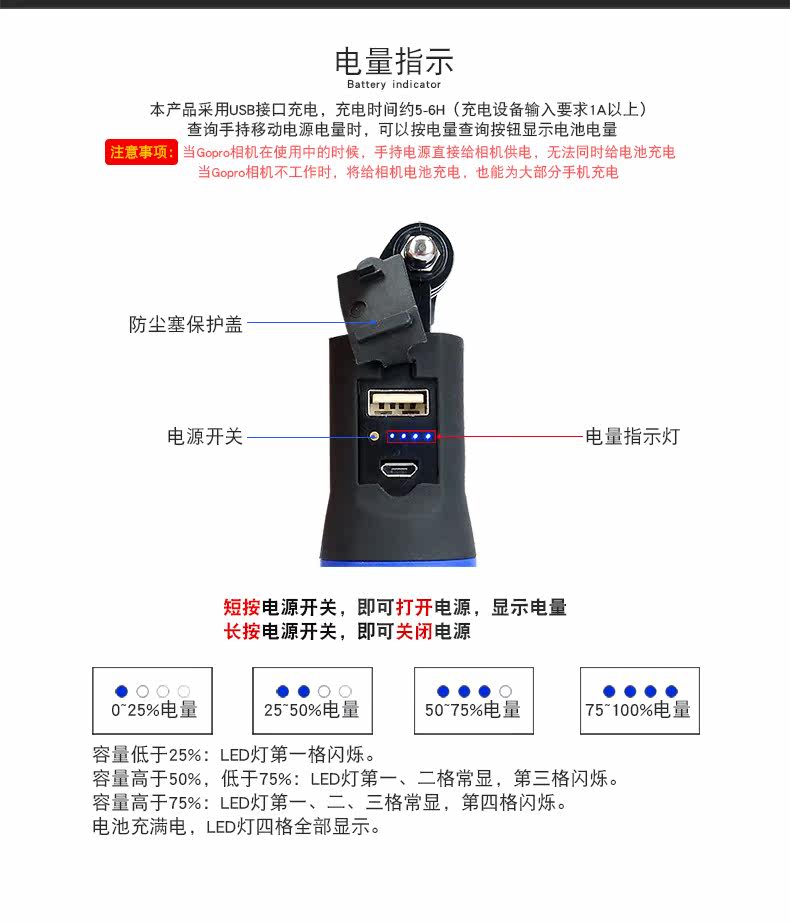 电量指示
Battery indicator

本产品采用USB接口充电，充电时间约5-6H（充电设备输入要求1A以上）
查询手持移动电源电量时，可以按电量查询按钮显示电池电量

注意事项：当Gopro相机在使用中的时候，手持电源直接给相机供电，无法同时给电池充电
当Gopro相机不工作时，将给相机电池充电，也能为大部分手机充电

防尘塞保护盖

电源开关

电量指示灯

短按电源开关，即可打开电源，显示电量
长按电源开关，即可关闭电源

0~25%电量

25~50%电量

50~75%电量

75~100%电量

容量低于25%：LED灯第一格闪烁。
容量高于50%，低于75%：LED灯第一、二格常显，第三格闪烁。
容量高于75%：LED灯第一、二、三格常显，第四格闪烁。
电池充满电，LED灯四格全部显示。