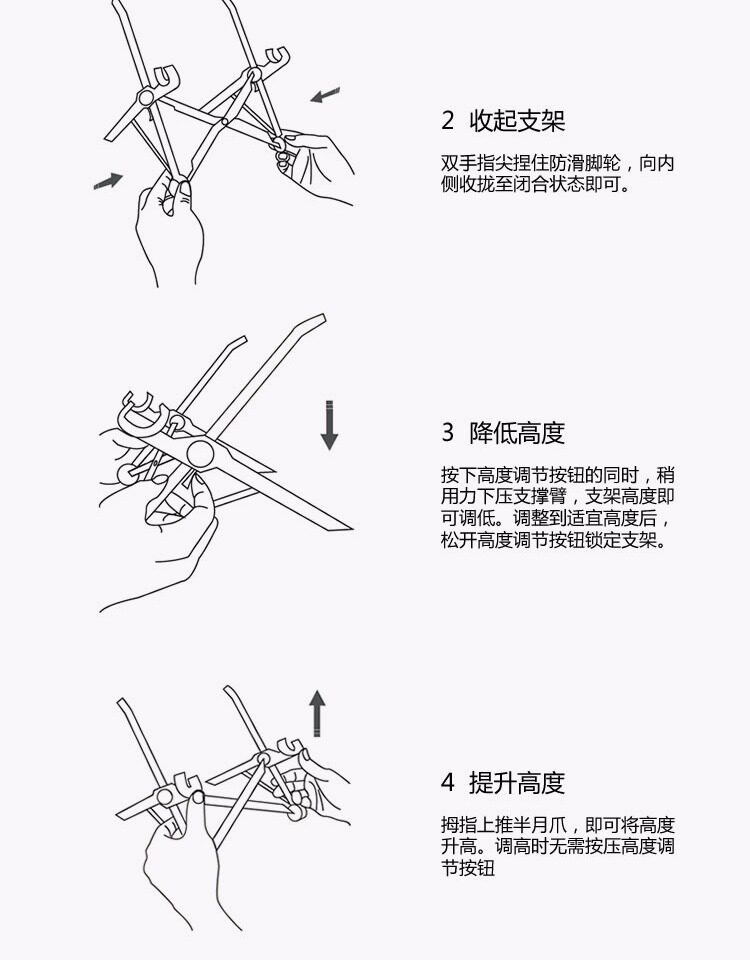 2 收起支架

双手指尖捏住防滑脚轮，向内侧收拢至闭合状态即可。

3 降低高度

按下高度调节按钮的同时，稍用力下压支撑臂，支架高度即可调低。调整到适宜高度后，松开高度调节按钮锁定支架。

4 提升高度

拇指上推半月爪，即可将高度升高。调高时无需按压高度调节按钮