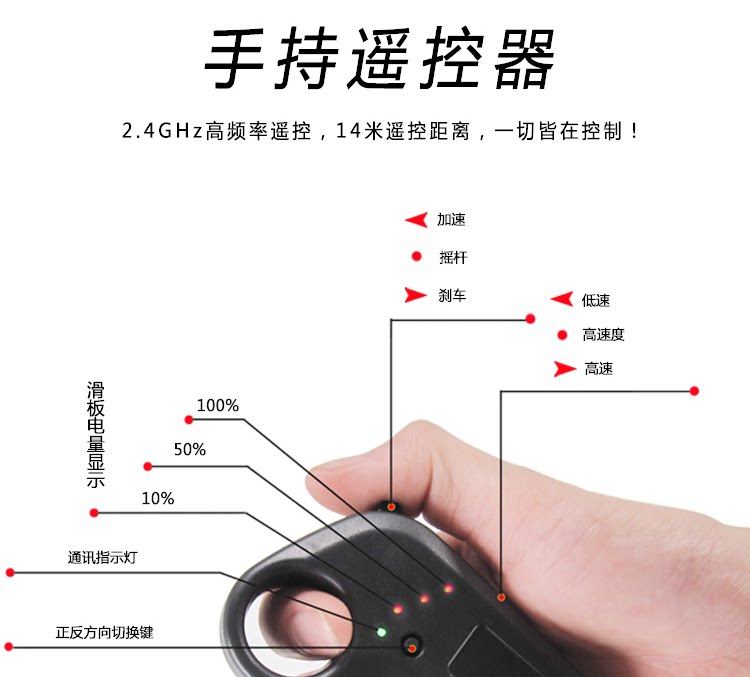 手持遥控器

2.4GHz高频率遥控，14米遥控距离，一切皆在控制！

加速
摇杆
刹车

低速
高速度
高速

滑板电量显示

100%
50%
10%

通讯指示灯
正反方向切换键