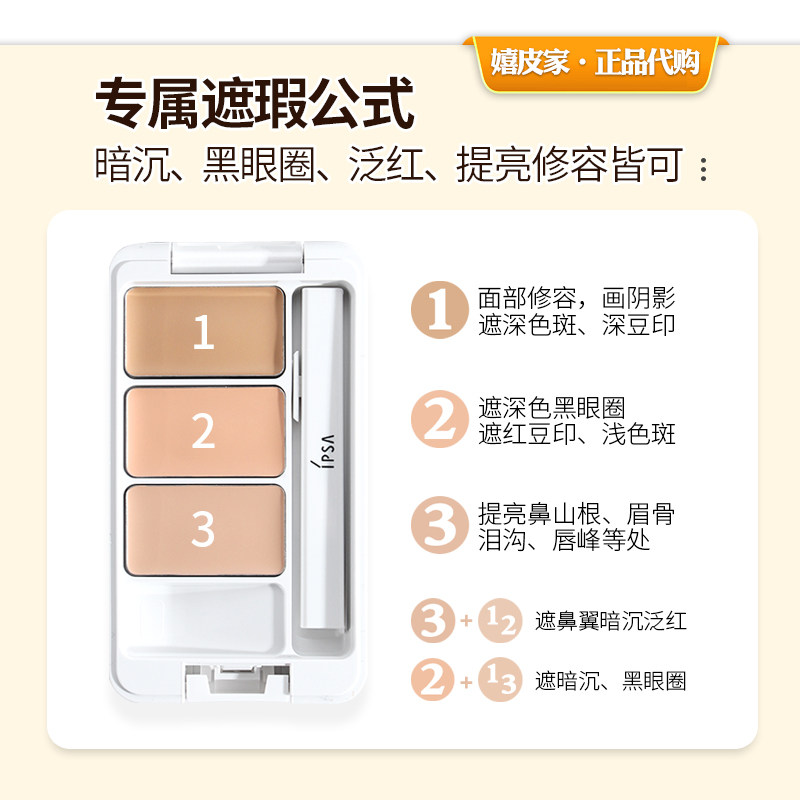 嬉皮家 · 正品代购

专属遮瑕公式

暗沉、黑眼圈、泛红、提亮修容皆可：

1
2
3
IPSA

1 面部修容，画阴影 遮深色斑、深豆印

2 遮深色黑眼圈 遮红豆印、浅色斑

3 提亮鼻山根、眉骨 泪沟、唇峰等处

3 + 1 2 遮鼻翼暗沉泛红

2 + 1 3 遮暗沉、黑眼圈