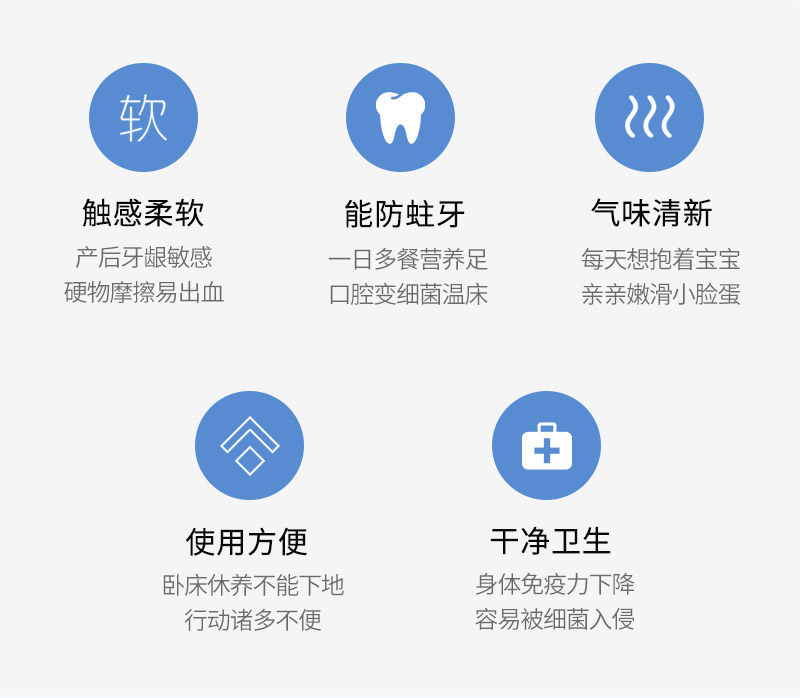 软

触感柔软

产后牙龈敏感
硬物摩擦易出血

能防蛀牙

一日多餐营养足
口腔变细菌温床

气味清新

每天想抱着宝宝
亲亲嫩滑小脸蛋

使用方便

卧床休养不能下地
行动诸多不便

干净卫生

身体免疫力下降
容易被细菌入侵