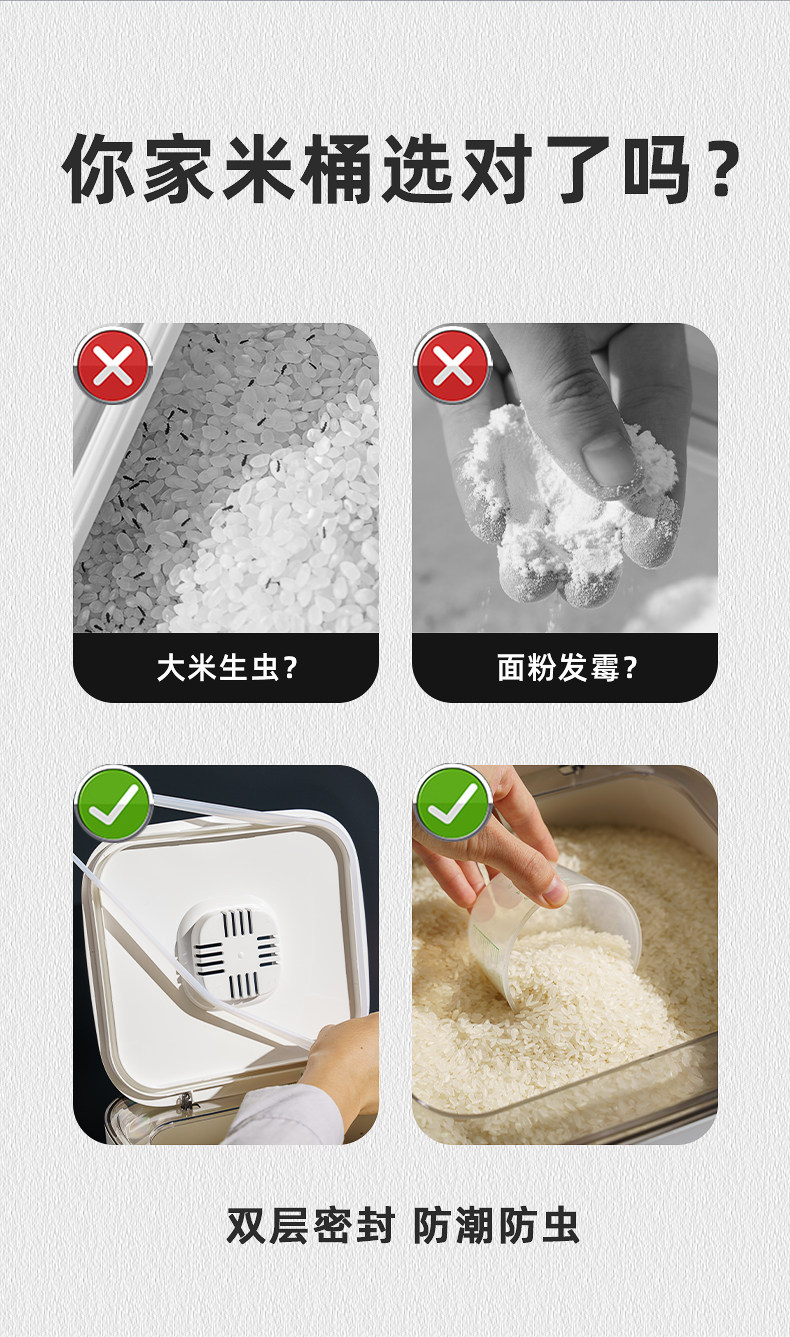 你家米桶选对了吗？

大米生虫？

面粉发霉？

双层密封 防潮防虫