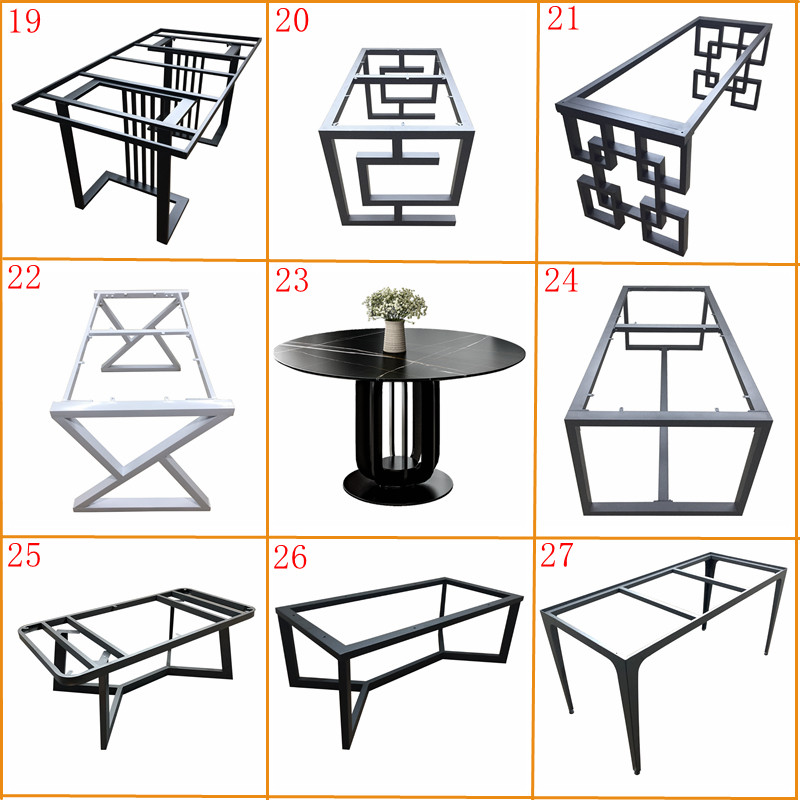 19

20

21

22

23

24

25

26

27