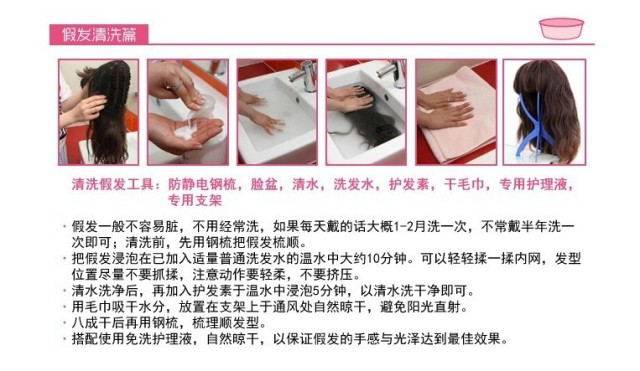 假发清洗篇

清洗假发工具：防静电钢梳，脸盆，清水，洗发水，护发素，干毛巾，专用护理液，专用支架

· 假发一般不容易脏，不用经常洗，如果每天戴的话大概1-2月洗一次，不常戴半年洗一次即可；清洗前，先用钢梳把假发梳顺。
· 把假发浸泡在已加入适量普通洗发水的温水中大约10分钟。可以轻轻揉一揉内网，发型位置尽量不要抓揉，注意动作要轻柔，不要挤压。
· 清水洗净后，再加入护发素于温水中浸泡5分钟，以清水洗干净即可。
· 用毛巾吸干水分，放置在支架上于通风处自然晾干，避免阳光直射。
· 八成干后再用钢梳，梳理顺发型。
· 搭配使用免洗护理液，自然晾干，以保证假发的手感与光泽达到最佳效果。