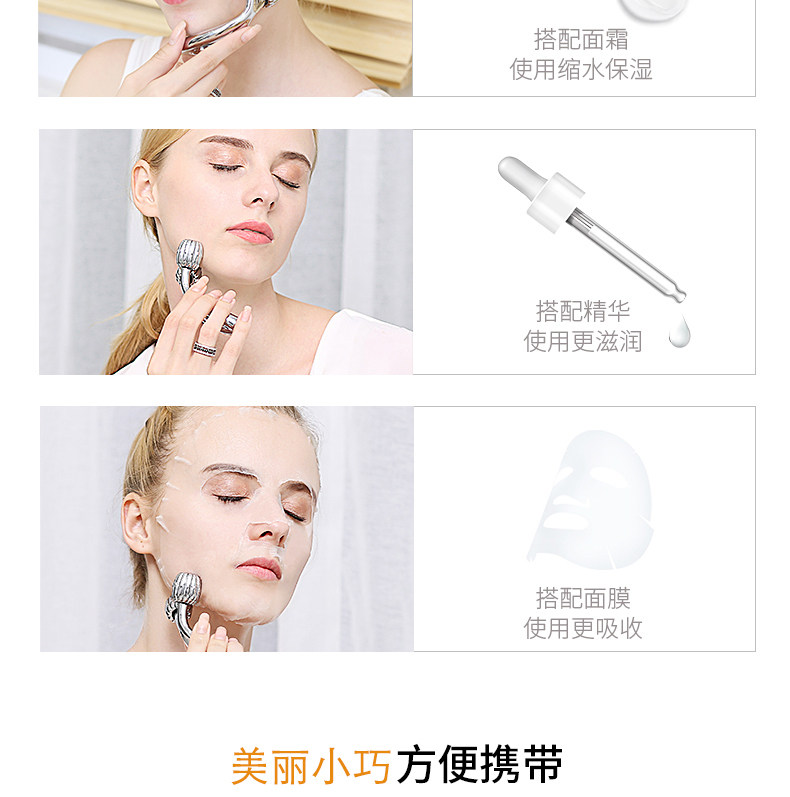 搭配面霜
使用缩水保湿

搭配精华
使用更滋润

搭配面膜
使用更吸收

美丽小巧方便携带