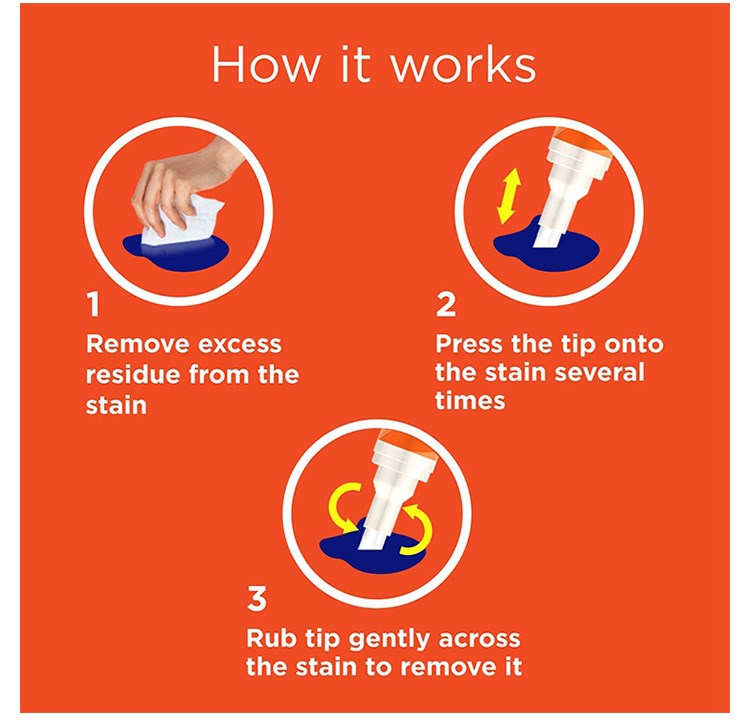 How it works

1
Remove excess residue from the stain

2
Press the tip onto the stain several times

3
Rub tip gently across the stain to remove it