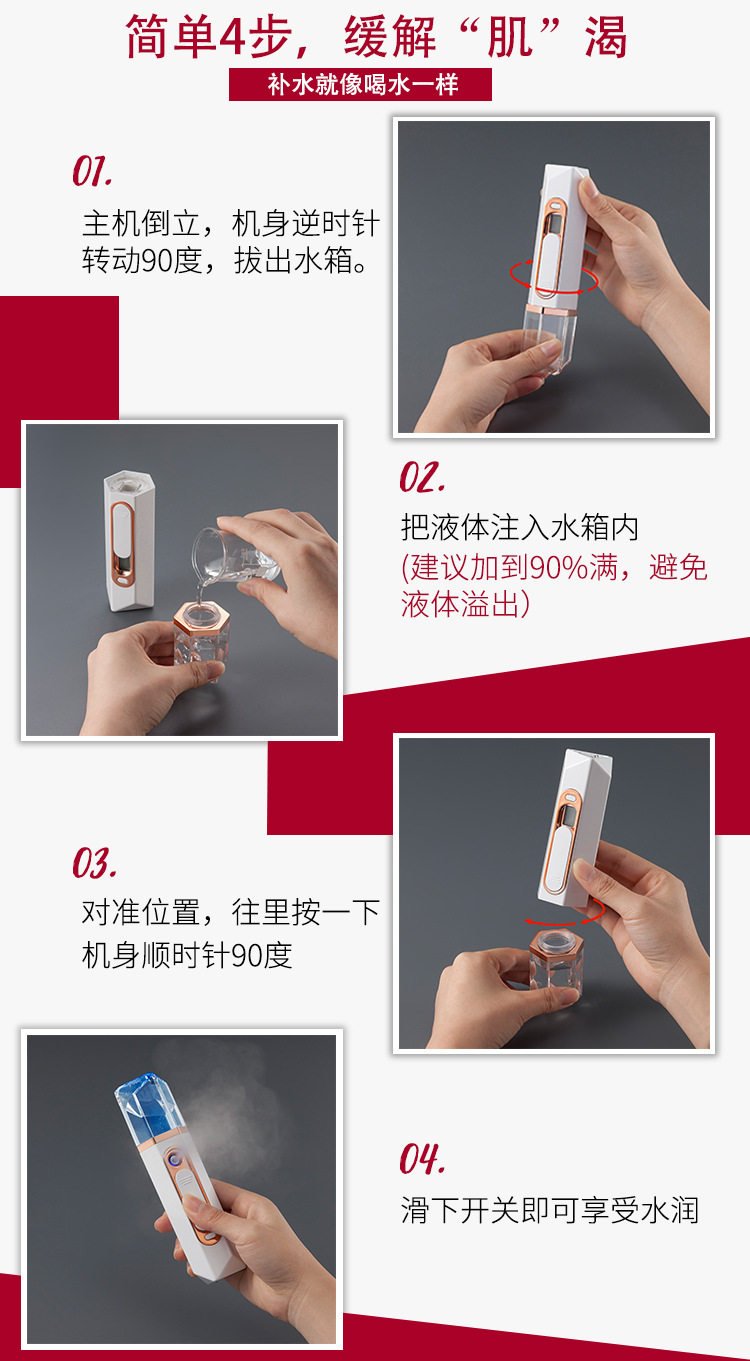 简单4步，缓解“肌”渴

补水就像喝水一样

01.

主机倒立，机身逆时针转动90度，拔出水箱。

02.

把液体注入水箱内

(建议加到90%满，避免液体溢出)

03.

对准位置，往里按一下

机身顺时针90度

04.

滑下开关即可享受水润